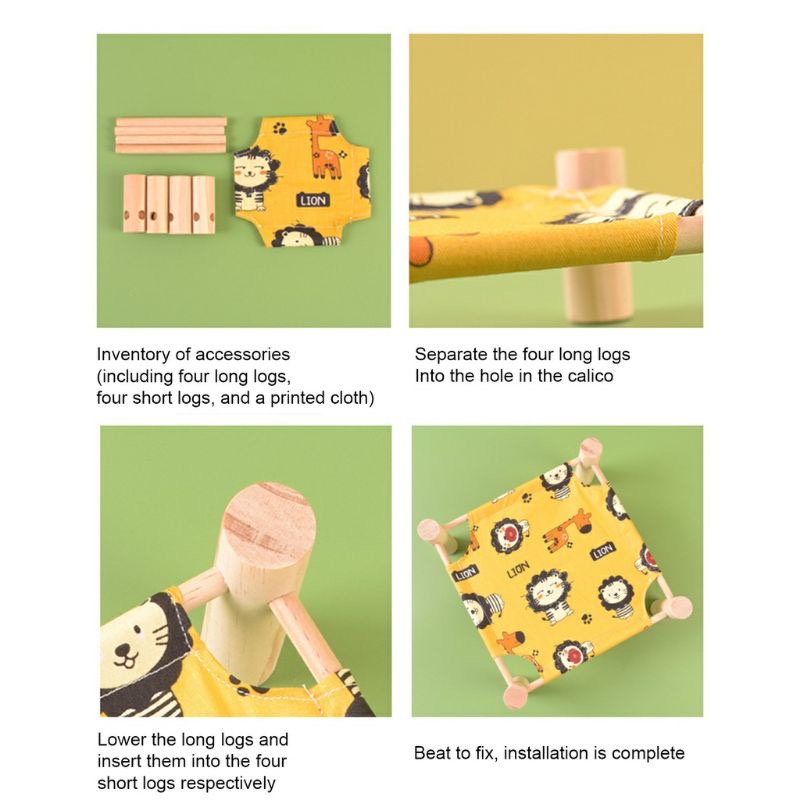 LION

Inventory of accessories
(including four long logs,
four short logs, and a printed cloth)

Separate the four long logs
Into the hole in the calico

LION
LION
LION

Lower the long logs and
insert them into the four
short logs respectively

Beat to fix, installation is complete