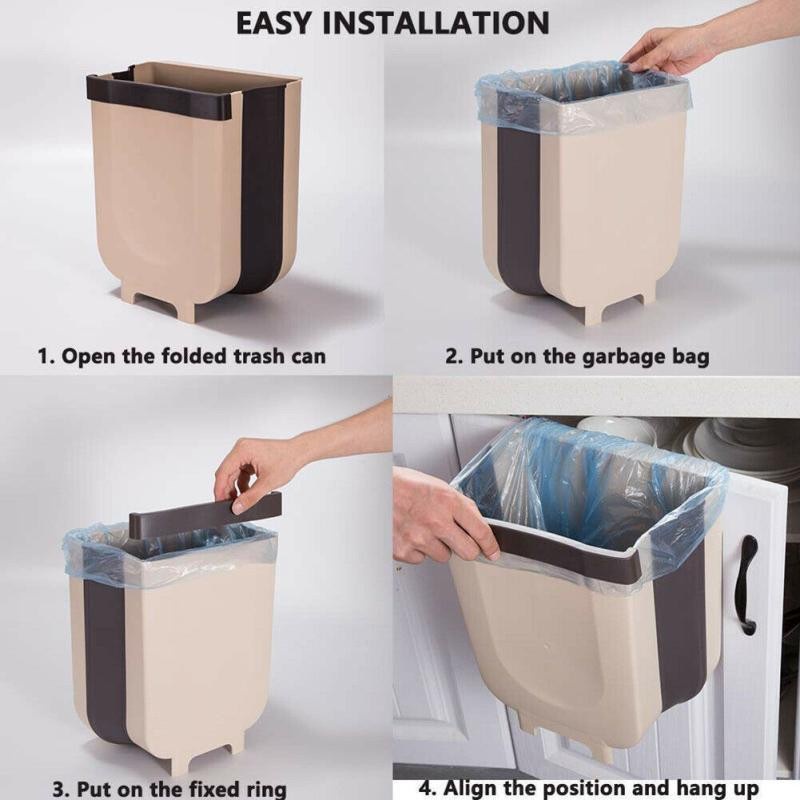 EASY INSTALLATION

1. Open the folded trash can

2. Put on the garbage bag

3. Put on the fixed ring

4. Align the position and hang up