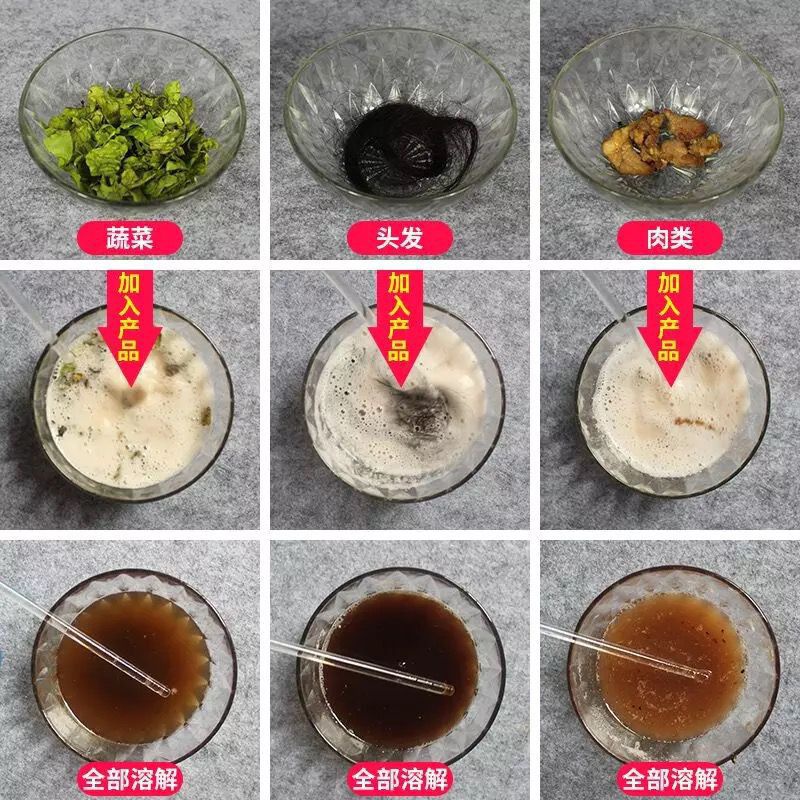 蔬菜

头发

肉类

加入产品

加入产品

加入产品

全部溶解

全部溶解

全部溶解