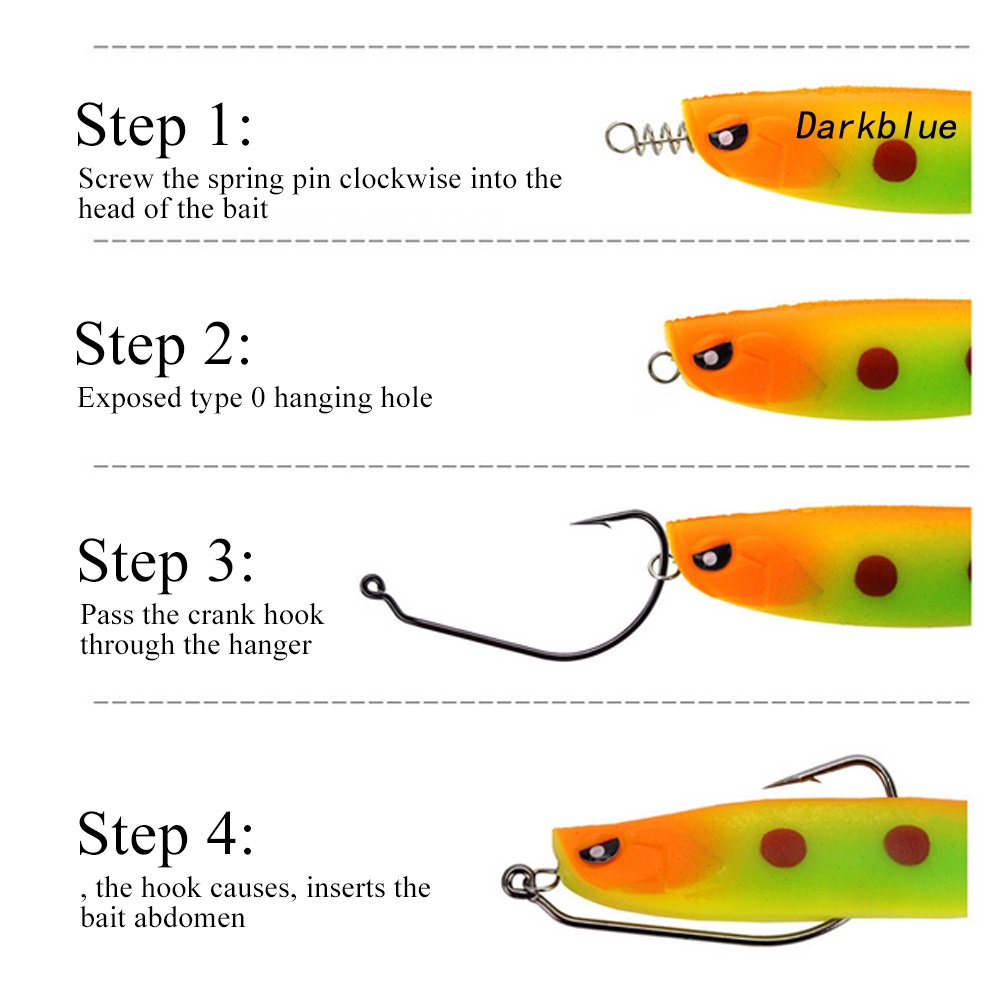 Step 1:
Screw the spring pin clockwise into the head of the bait

Darkblue

Step 2:
Exposed type 0 hanging hole

Step 3:
Pass the crank hook through the hanger

Step 4:
, the hook causes, inserts the bait abdomen