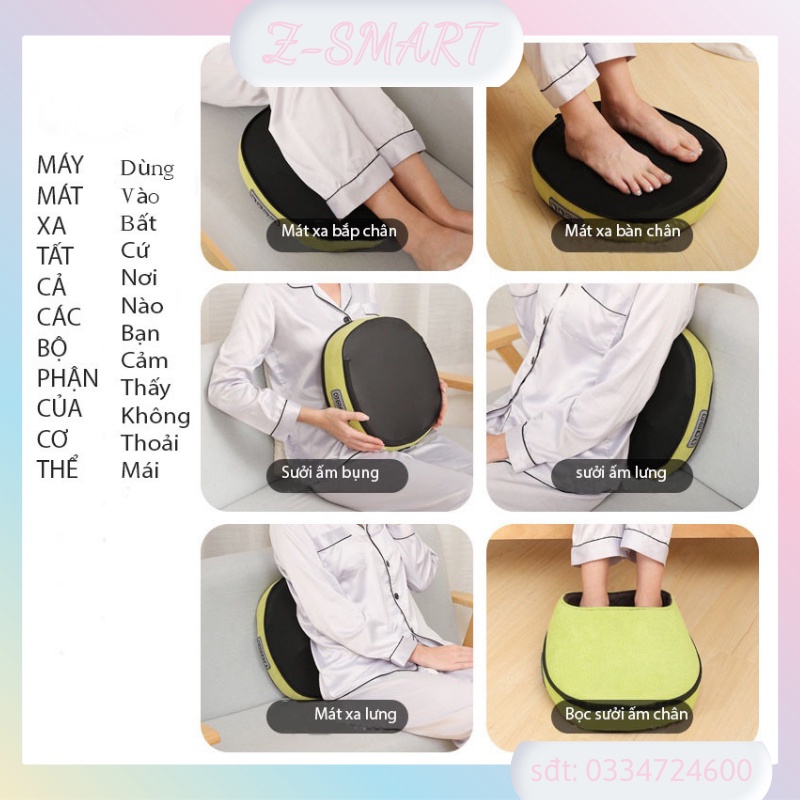 Z-SMART

MÁY MÁT XA TẤT CẢ CÁC BỘ PHẬN CỦA CƠ THỂ

Dùng Vào Bất Cứ Nơi Nào Bạn Cảm Thấy Không Thoải Mái

Mát xa bắp chân

Mát xa bàn chân

Sưởi ấm bụng

sưởi ấm lưng

Mát xa lưng

Bọc sưởi ấm chân

sđt: 0334724600