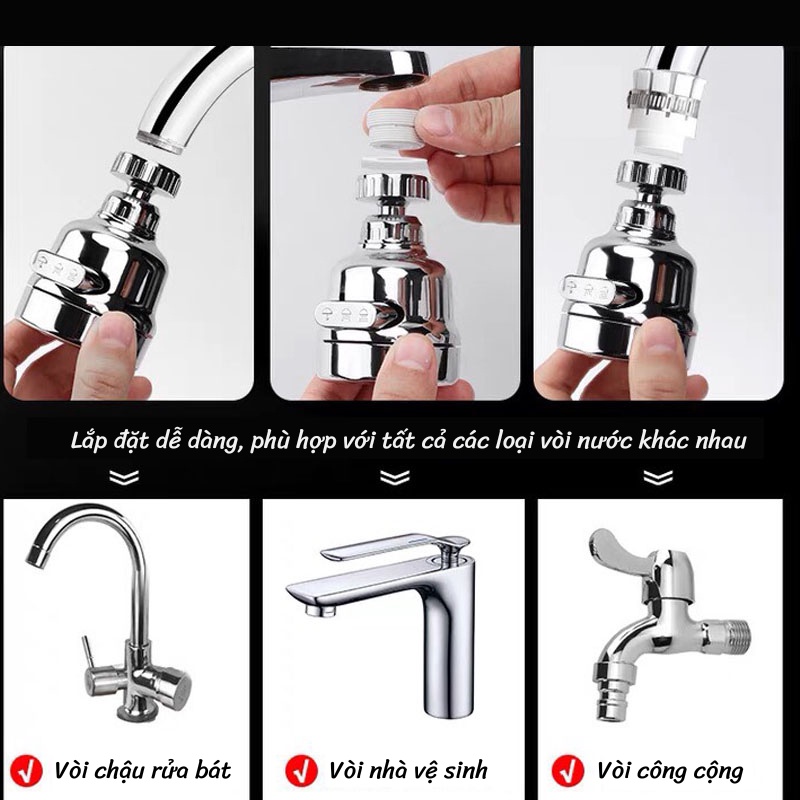 Lắp đặt dễ dàng, phù hợp với tất cả các loại vòi nước khác nhau

Vòi chậu rửa bát

Vòi nhà vệ sinh

Vòi công cộng