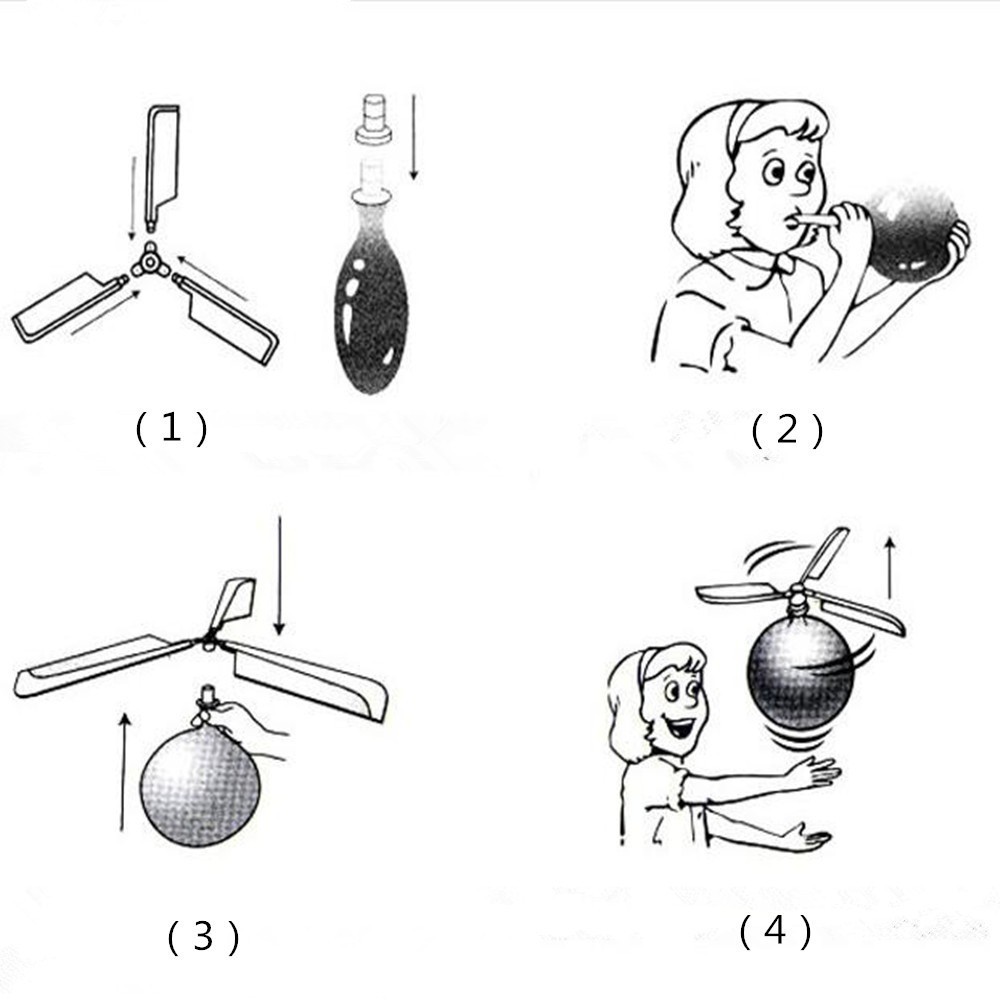 ( 1 )

( 2 )

( 3 )

( 4 )