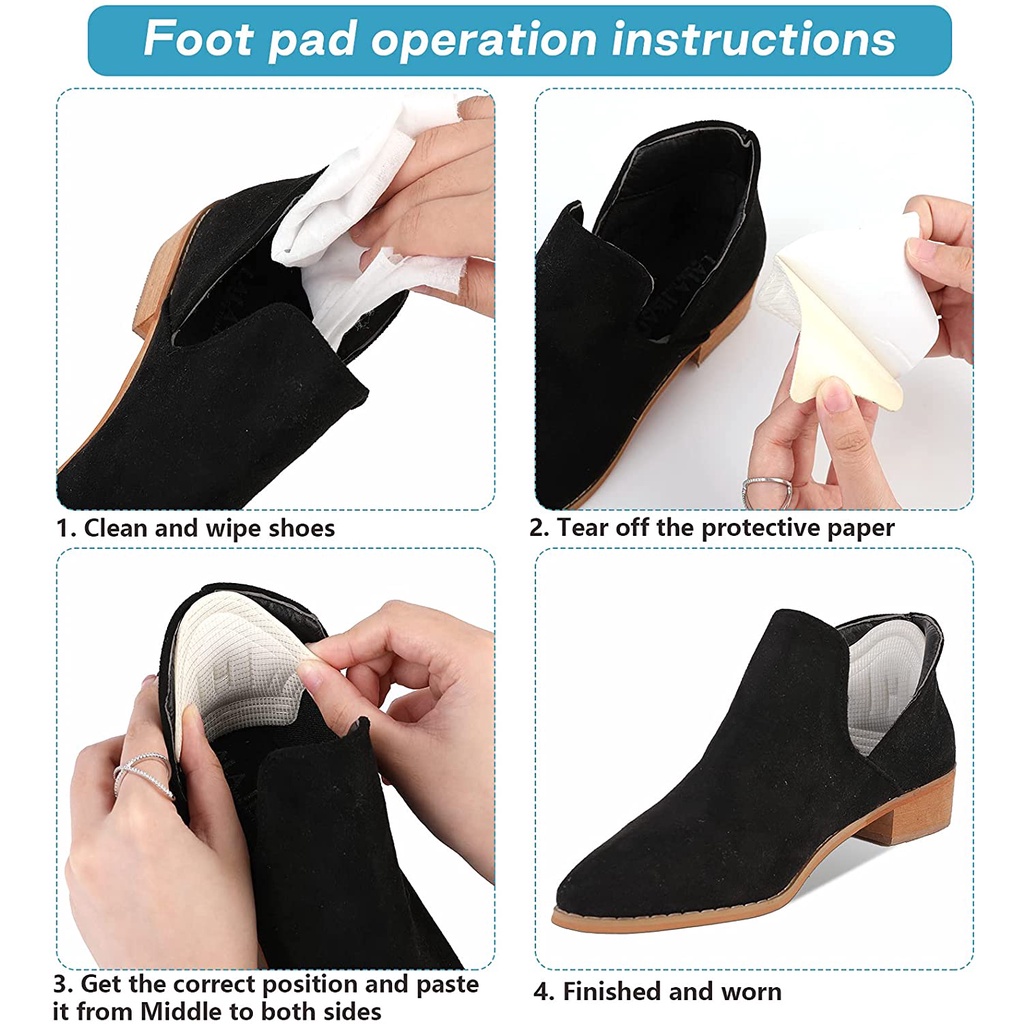 Foot pad operation instructions

1. Clean and wipe shoes

2. Tear off the protective paper

3. Get the correct position and paste it from Middle to both sides

4. Finished and worn