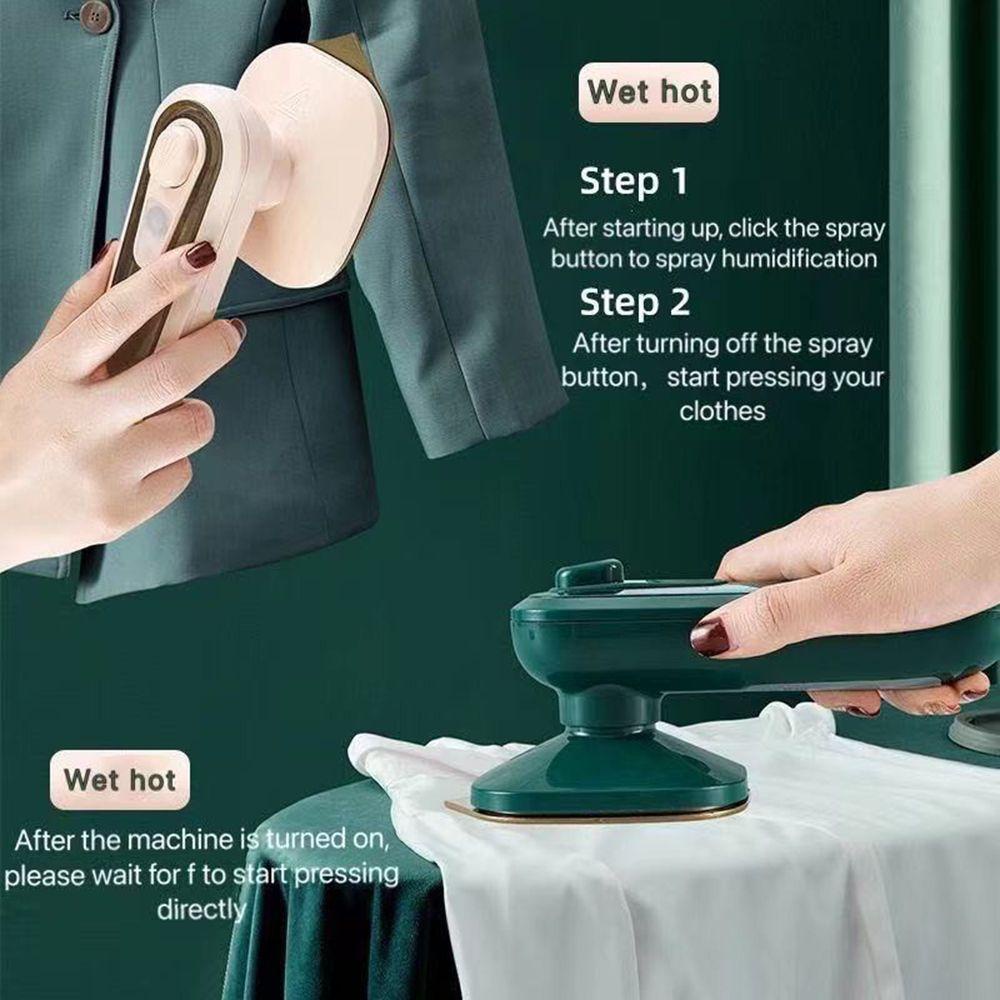 Wet hot

Step 1

After starting up, click the spray button to spray humidification

Step 2

After turning off the spray button， start pressing your clothes

Wet hot

After the machine is turned on, please wait for f to start pressing directly