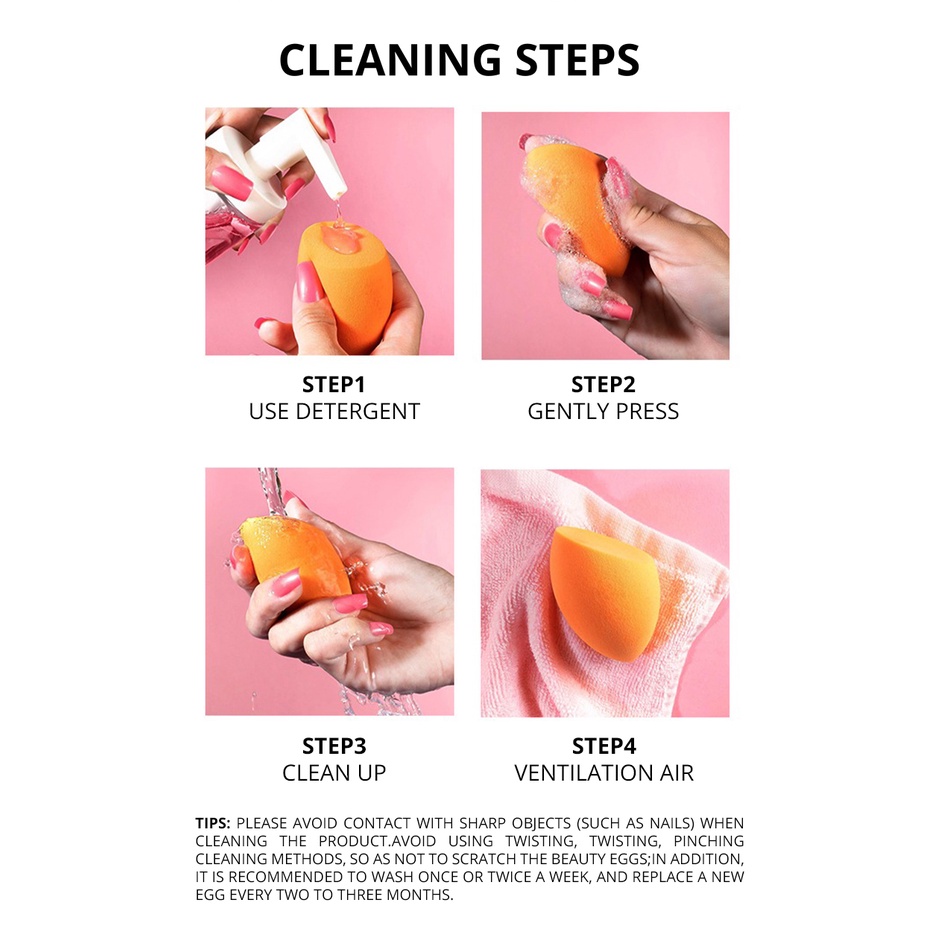 CLEANING STEPS

STEP1
USE DETERGENT

STEP2
GENTLY PRESS

STEP3
CLEAN UP

STEP4
VENTILATION AIR

TIPS: PLEASE AVOID CONTACT WITH SHARP OBJECTS (SUCH AS NAILS) WHEN CLEANING THE PRODUCT.AVOID USING TWISTING, TWISTING, PINCHING CLEANING METHODS, SO AS NOT TO SCRATCH THE BEAUTY EGGS;IN ADDITION, IT IS RECOMMENDED TO WASH ONCE OR TWICE A WEEK, AND REPLACE A NEW EGG EVERY TWO TO THREE MONTHS.