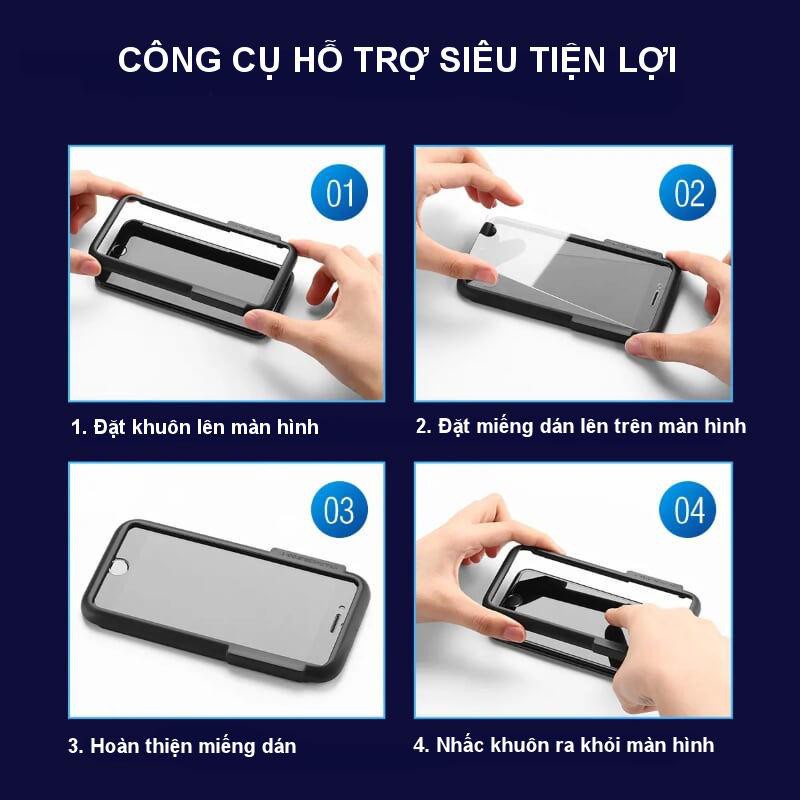 CÔNG CỤ HỖ TRỢ SIÊU TIỆN LỢI

01

1. Đặt khuôn lên màn hình

02

2. Đặt miếng dán lên trên màn hình

03

3. Hoàn thiện miếng dán

04

4. Nhấc khuôn ra khỏi màn hình