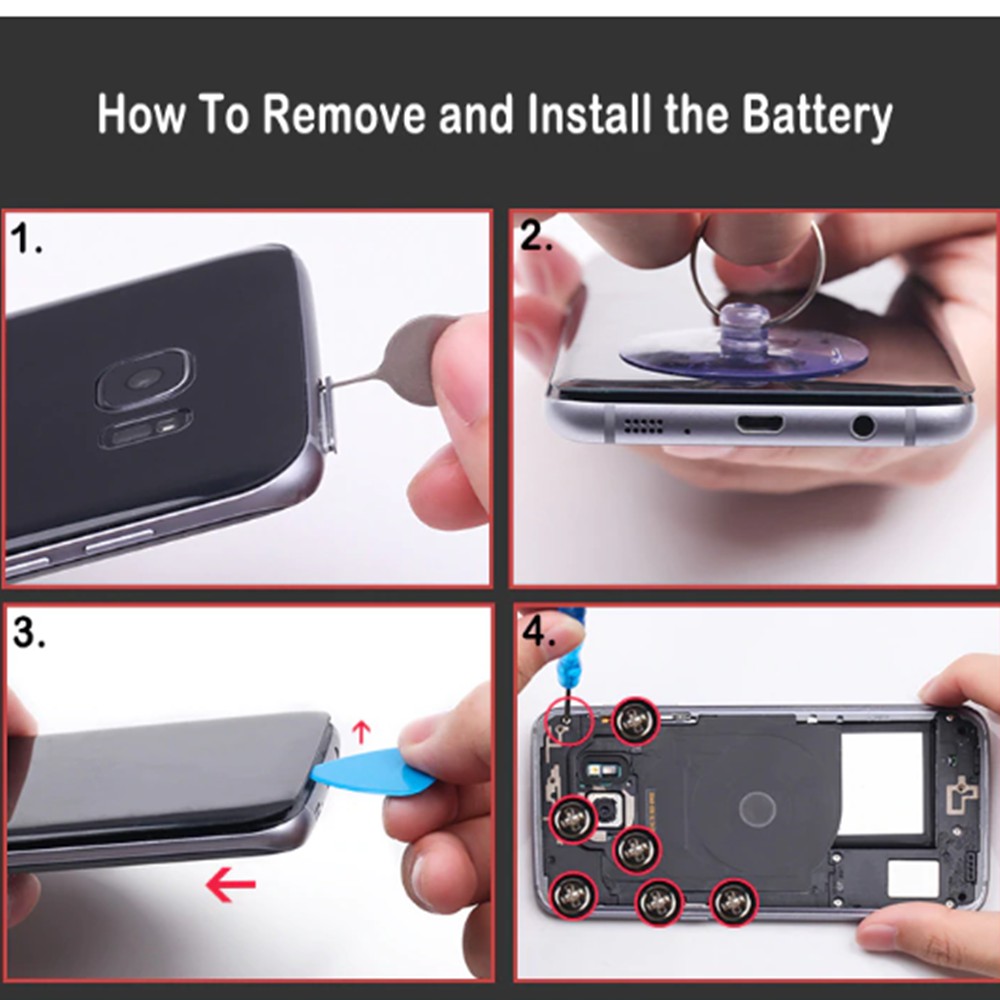 How To Remove and Install the Battery

1.

2.

3.

4.