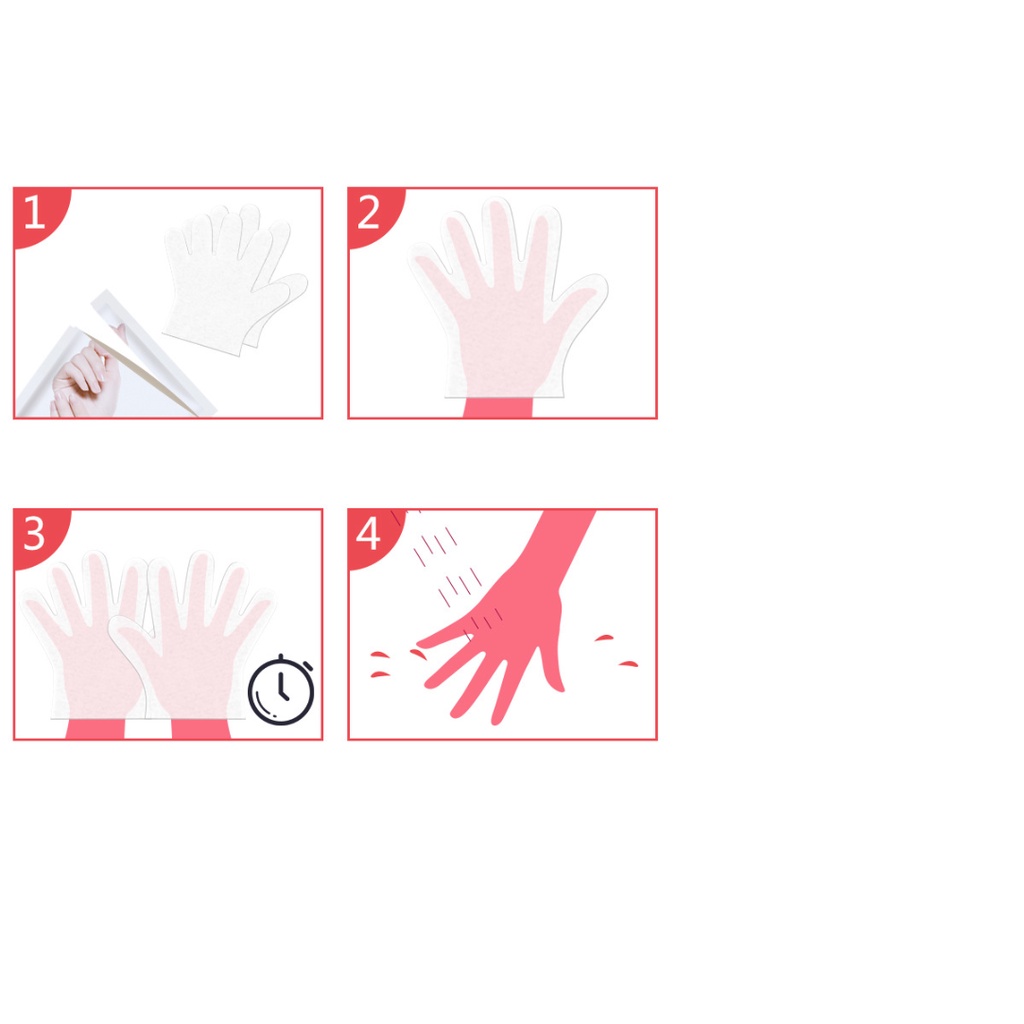 1

2

3

4