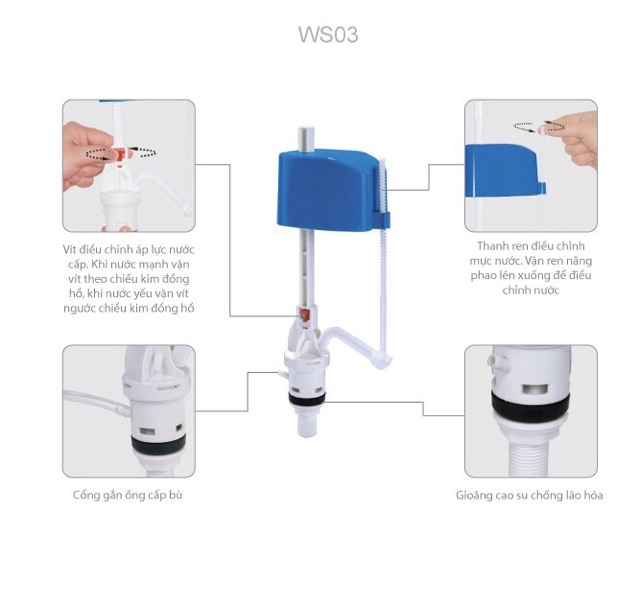 WS03

Vít điều chỉnh áp lực nước cấp. Khi nước mạnh vặn vít theo chiều kim đồng hồ, khi nước yếu vặn vít ngược chiều kim đồng hồ

Thanh ren điều chỉnh mực nước. Vặn ren nâng phao lên xuống để điều chỉnh nước

Cổng gắn ống cấp bù

Gioăng cao su chống lão hóa