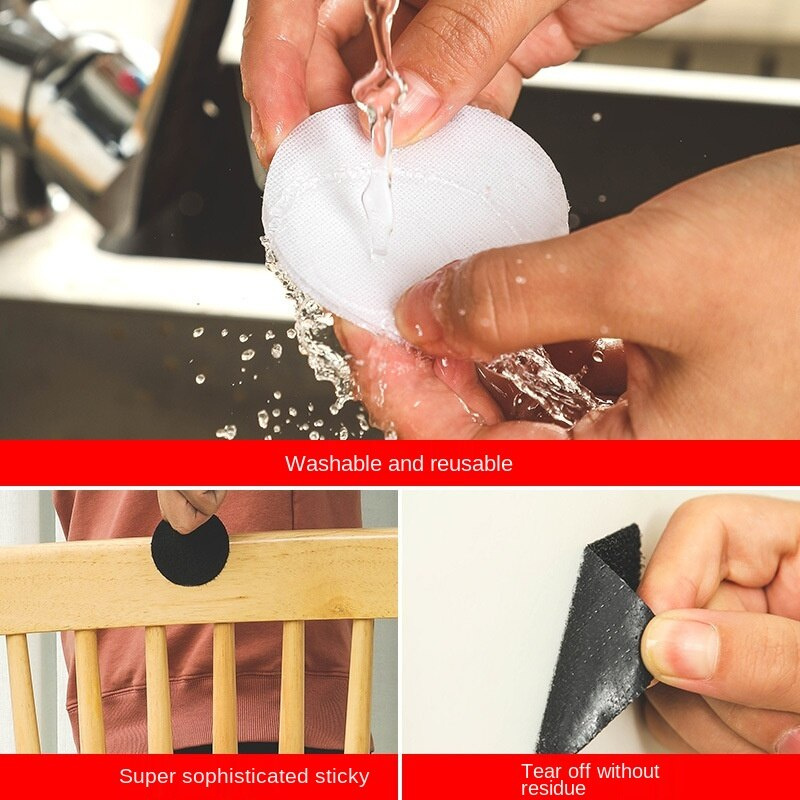 Washable and reusable

Super sophisticated sticky

Tear off without residue