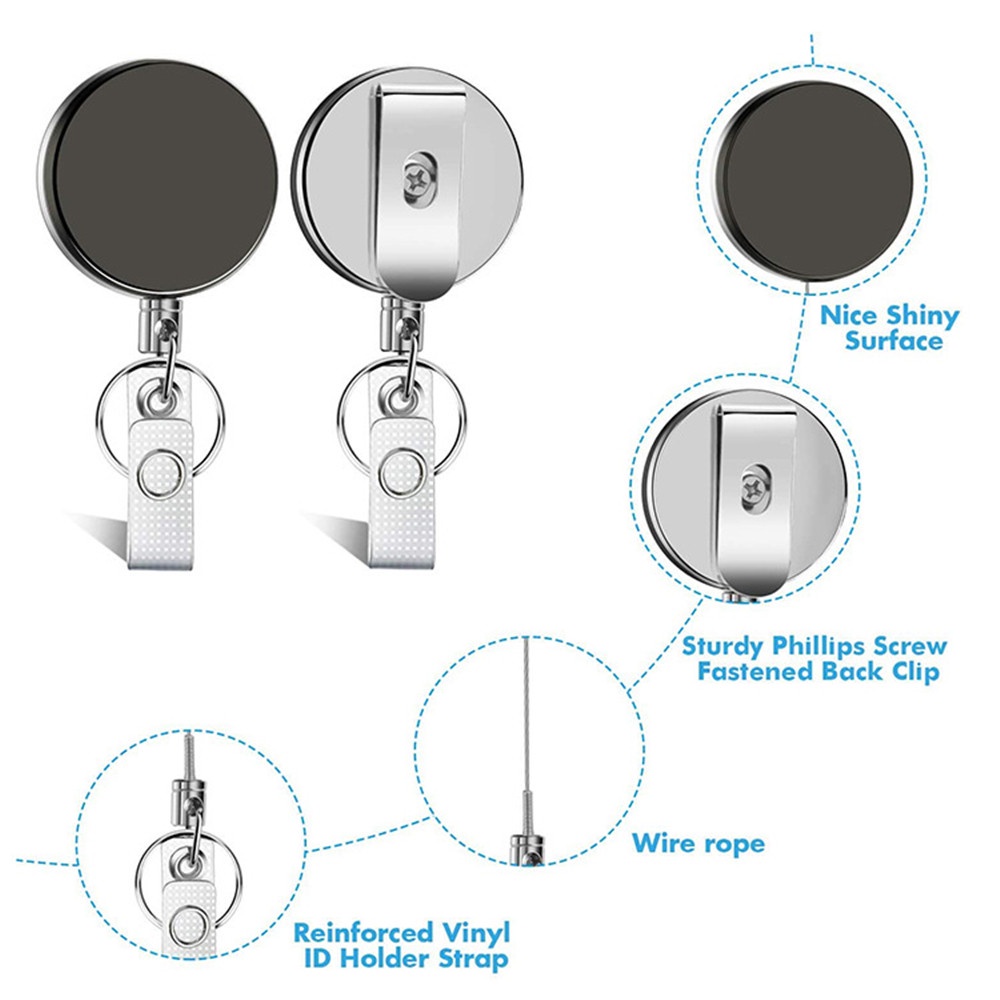 Nice Shiny Surface

Sturdy Phillips Screw Fastened Back Clip

Wire rope

Reinforced Vinyl ID Holder Strap