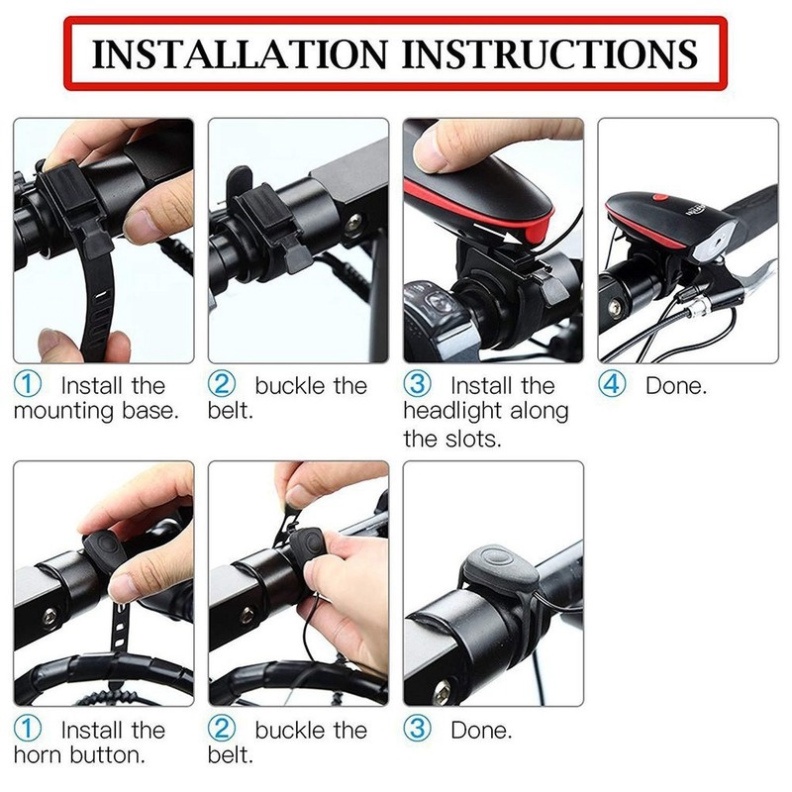 INSTALLATION INSTRUCTIONS

① Install the mounting base.

② buckle the belt.

③ Install the headlight along the slots.

④ Done.

① Install the horn button.

② buckle the belt.

③ Done.