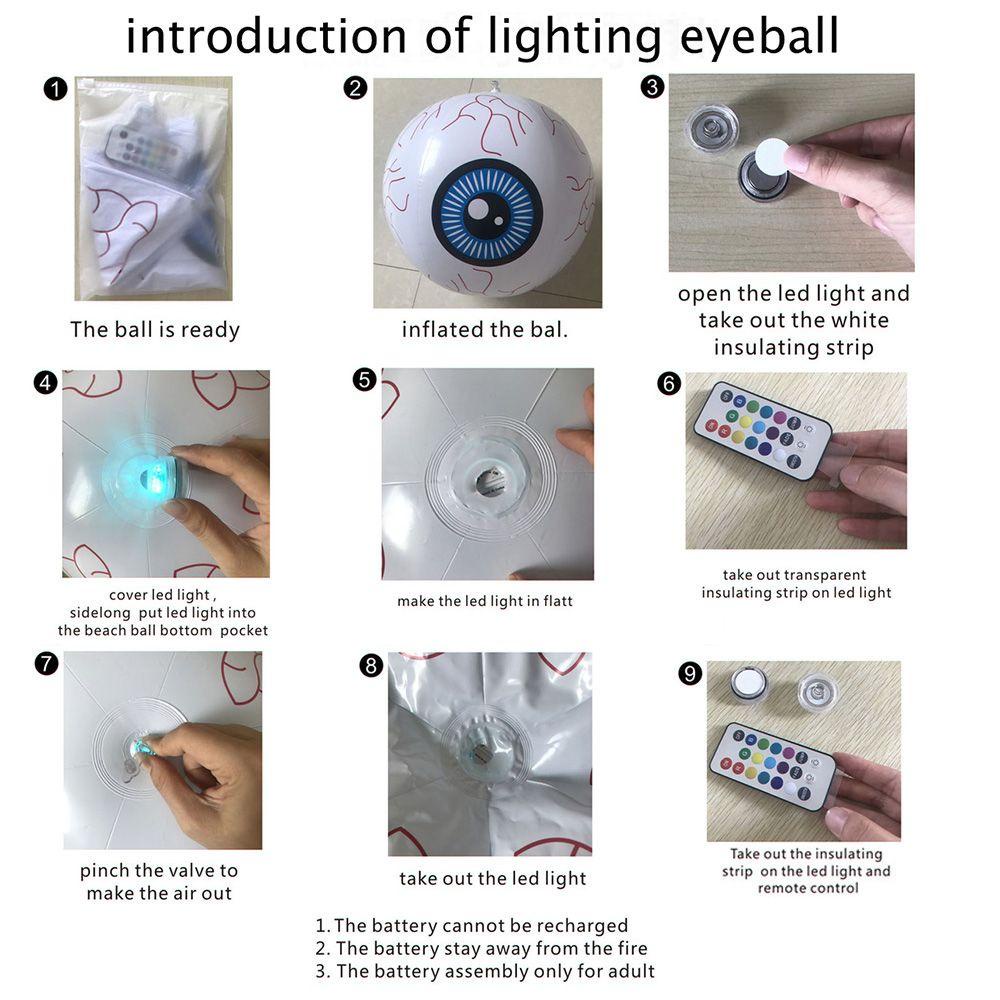 introduction of lighting eyeball

1

The ball is ready

2

inflated the bal.

3

open the led light and take out the white insulating strip

4

cover led light , sidelong put led light into the beach ball bottom pocket

5

make the led light in flatt

6

take out transparent insulating strip on led light

7

pinch the valve to make the air out

8

take out the led light

9

Take out the insulating strip on the led light and remote control

1. The battery cannot be recharged
2. The battery stay away from the fire
3. The battery assembly only for adult