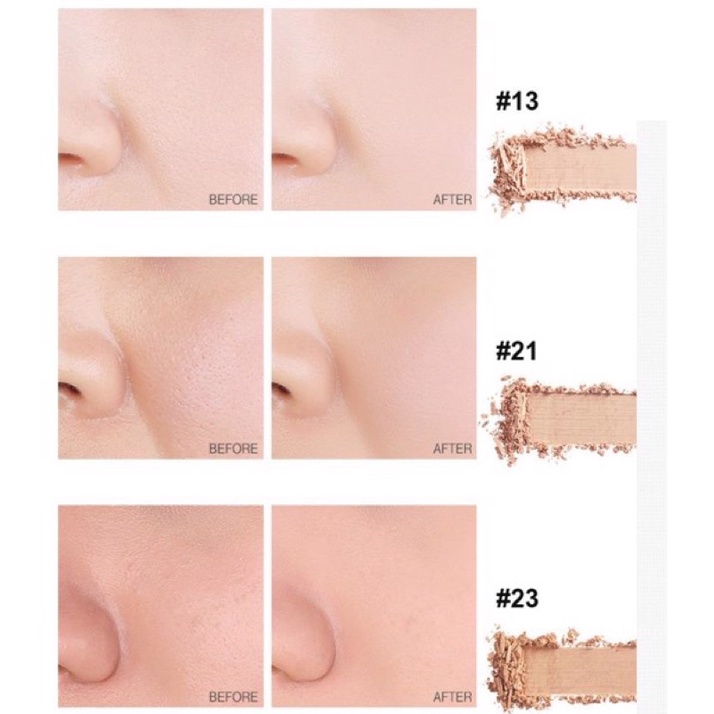 BEFORE

AFTER

#13

BEFORE

AFTER

#21

BEFORE

AFTER

#23