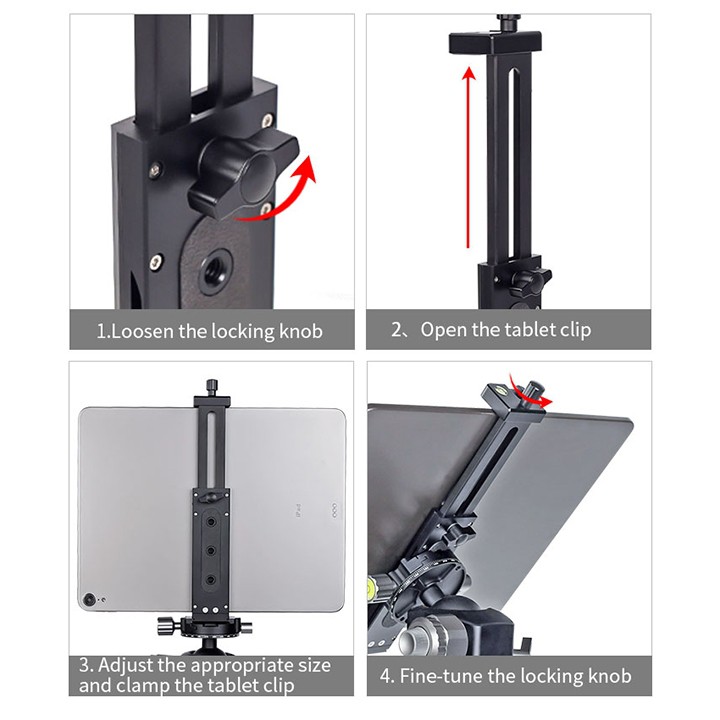 1.Loosen the locking knob

2、Open the tablet clip

iPad

3. Adjust the appropriate size and clamp the tablet clip

4. Fine-tune the locking knob