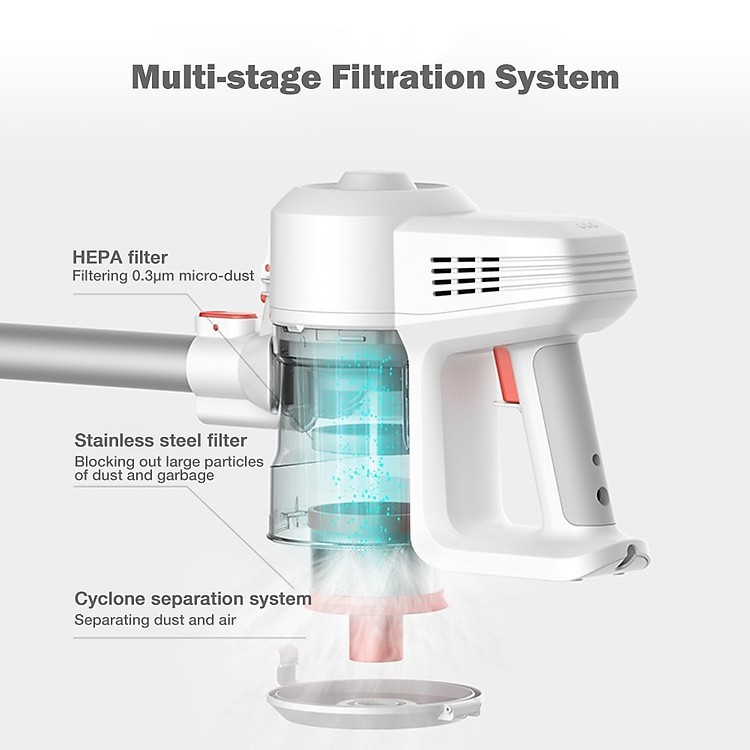 Multi-stage Filtration System

HEPA filter
Filtering 0.3μm micro-dust

Stainless steel filter
Blocking out large particles of dust and garbage

Cyclone separation system
Separating dust and air