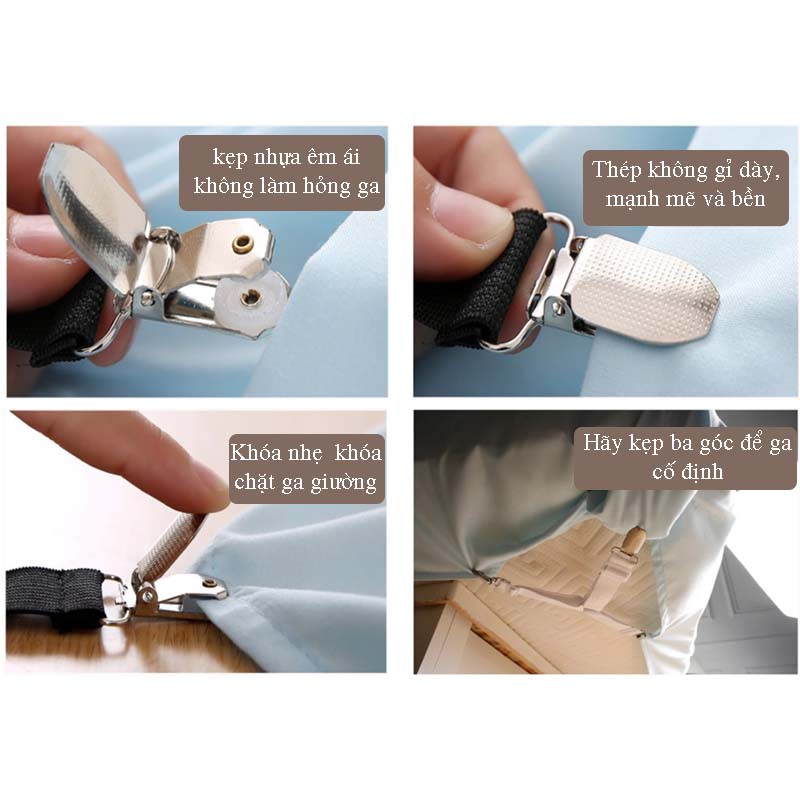 kẹp nhựa êm ái không làm hỏng ga

Thép không gỉ dày, mạnh mẽ và bền

Khóa nhẹ khóa chặt ga giường

Hãy kẹp ba góc để ga cố định