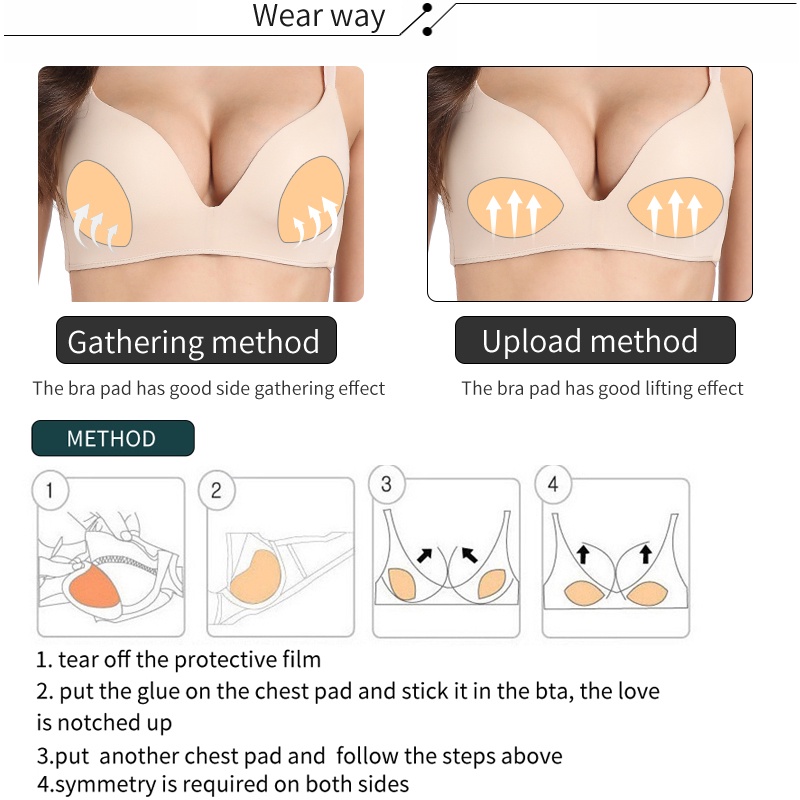 Wear way

Gathering method
The bra pad has good side gathering effect

Upload method
The bra pad has good lifting effect

METHOD

1

2

3

4

1. tear off the protective film
2. put the glue on the chest pad and stick it in the bta, the love is notched up
3.put another chest pad and follow the steps above
4.symmetry is required on both sides