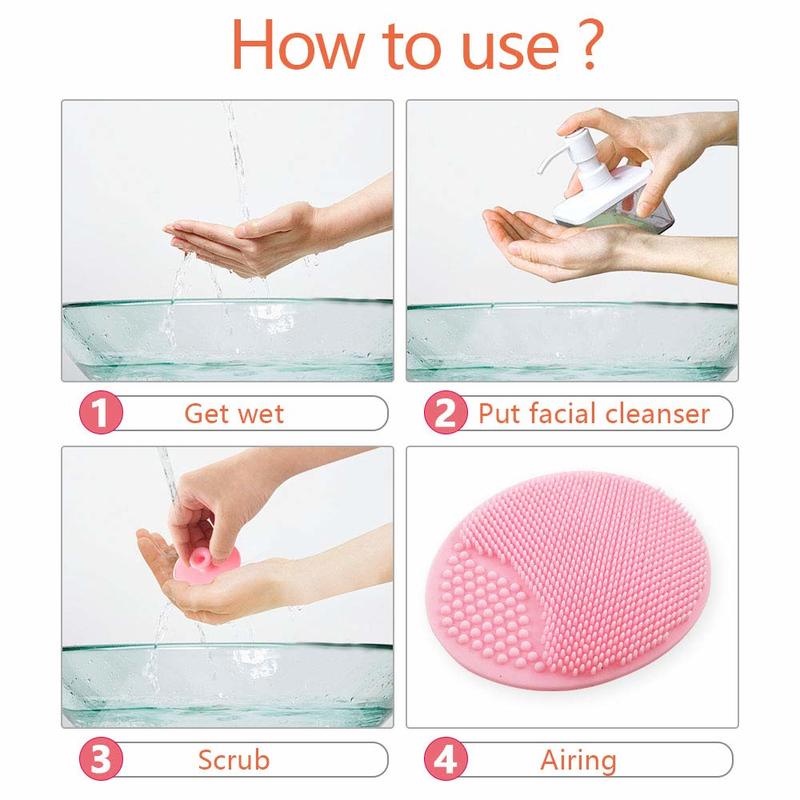 How to use ?

1 Get wet

2 Put facial cleanser

3 Scrub

4 Airing