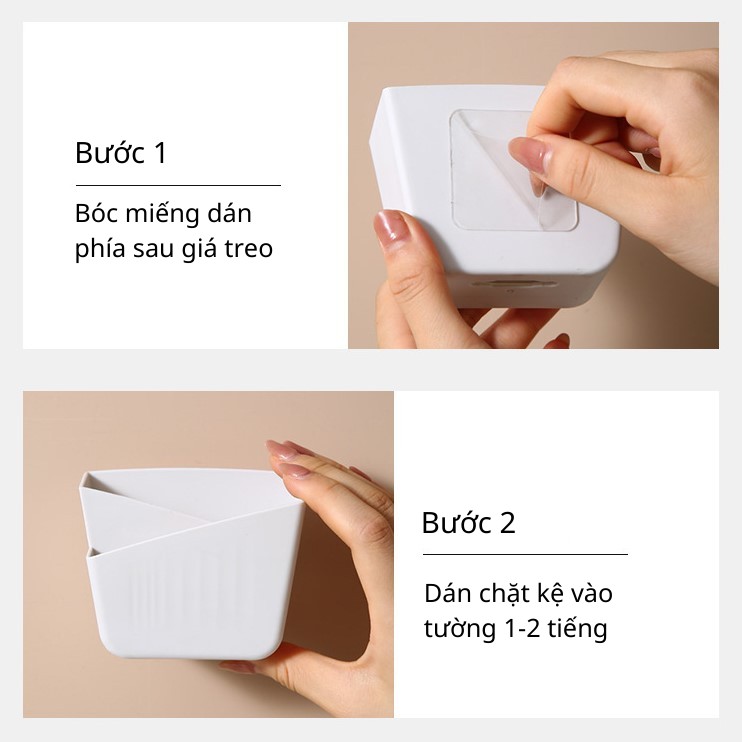 Bước 1

Bóc miếng dán phía sau giá treo

Bước 2

Dán chặt kệ vào tường 1-2 tiếng