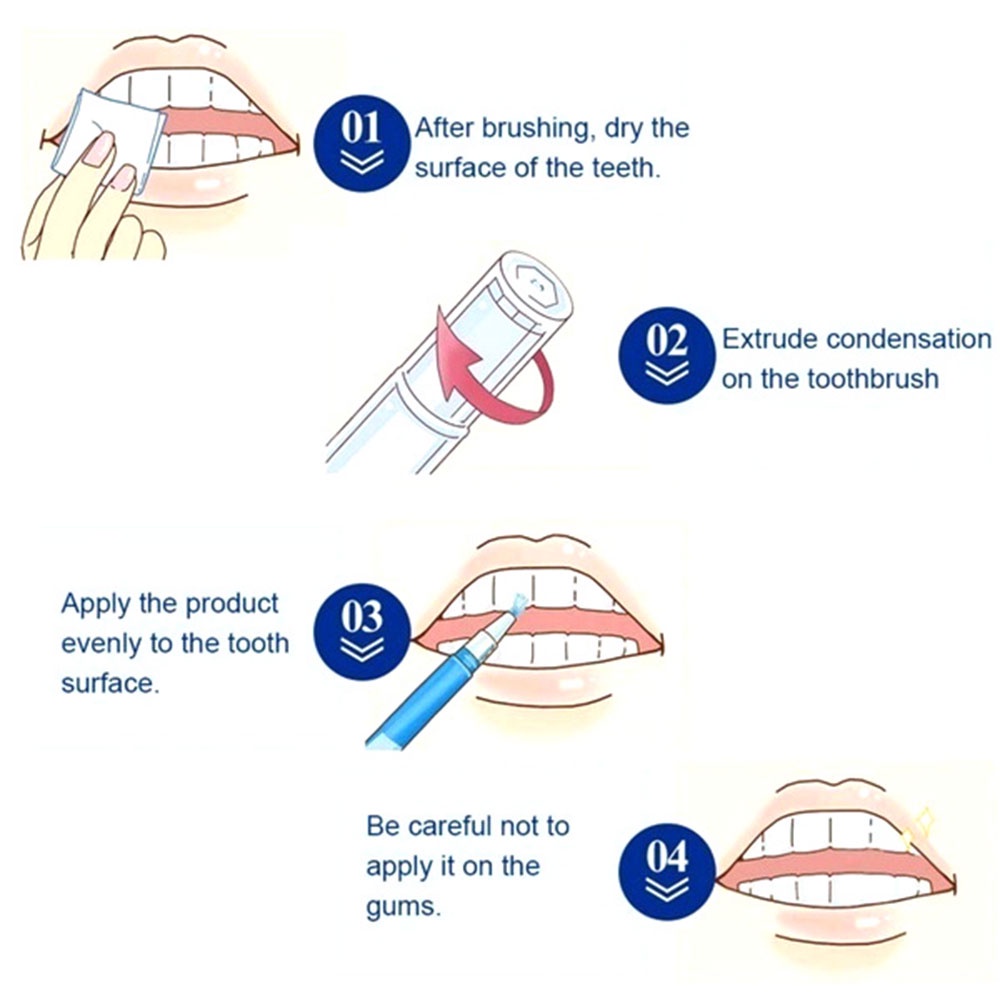 01
After brushing, dry the surface of the teeth.

02
Extrude condensation on the toothbrush

Apply the product evenly to the tooth surface.
03

Be careful not to apply it on the gums.
04