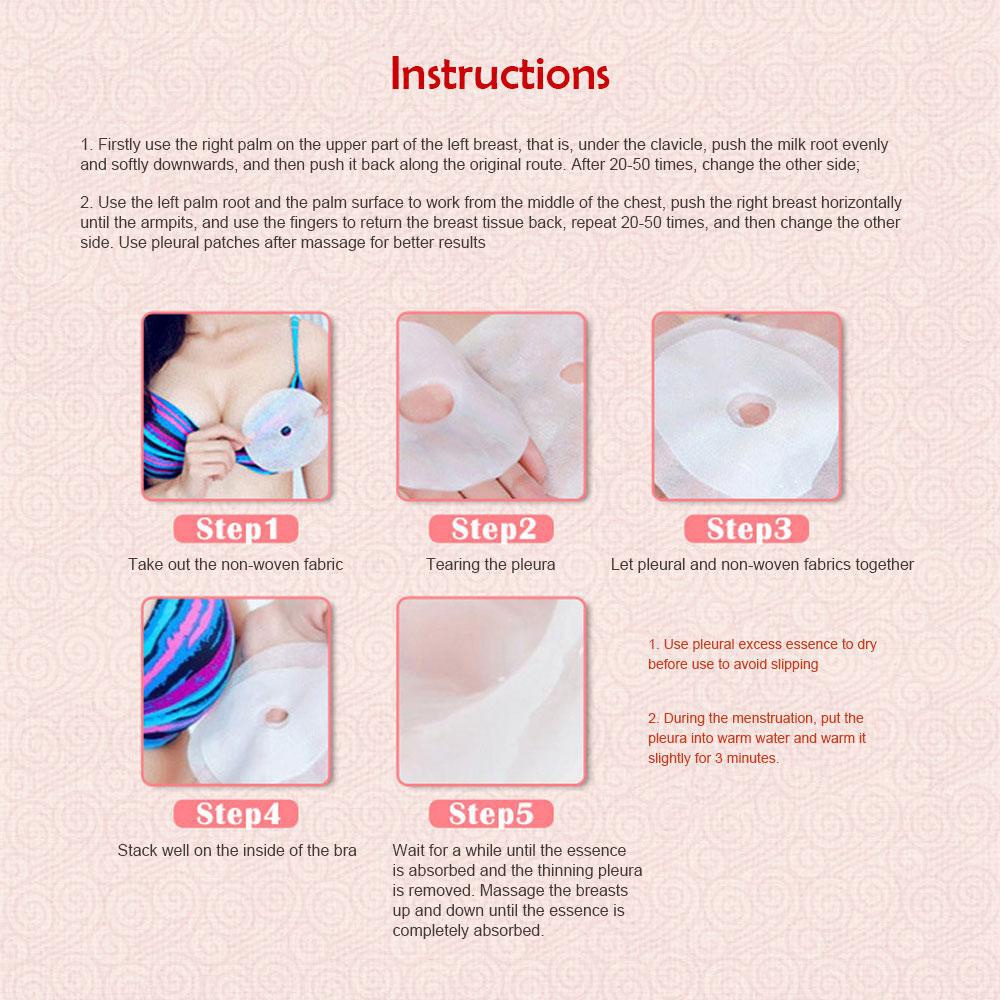 Instructions

1. Firstly use the right palm on the upper part of the left breast, that is, under the clavicle, push the milk root evenly and softly downwards, and then push it back along the original route. After 20-50 times, change the other side;

2. Use the left palm root and the palm surface to work from the middle of the chest, push the right breast horizontally until the armpits, and use the fingers to return the breast tissue back, repeat 20-50 times, and then change the other side. Use pleural patches after massage for better results

Step1
Take out the non-woven fabric

Step2
Tearing the pleura

Step3
Let pleural and non-woven fabrics together

Step4
Stack well on the inside of the bra

Step5
Wait for a while until the essence is absorbed and the thinning pleura is removed. Massage the breasts up and down until the essence is completely absorbed.

1. Use pleural excess essence to dry before use to avoid slipping

2. During the menstruation, put the pleura into warm water and warm it slightly for 3 minutes.