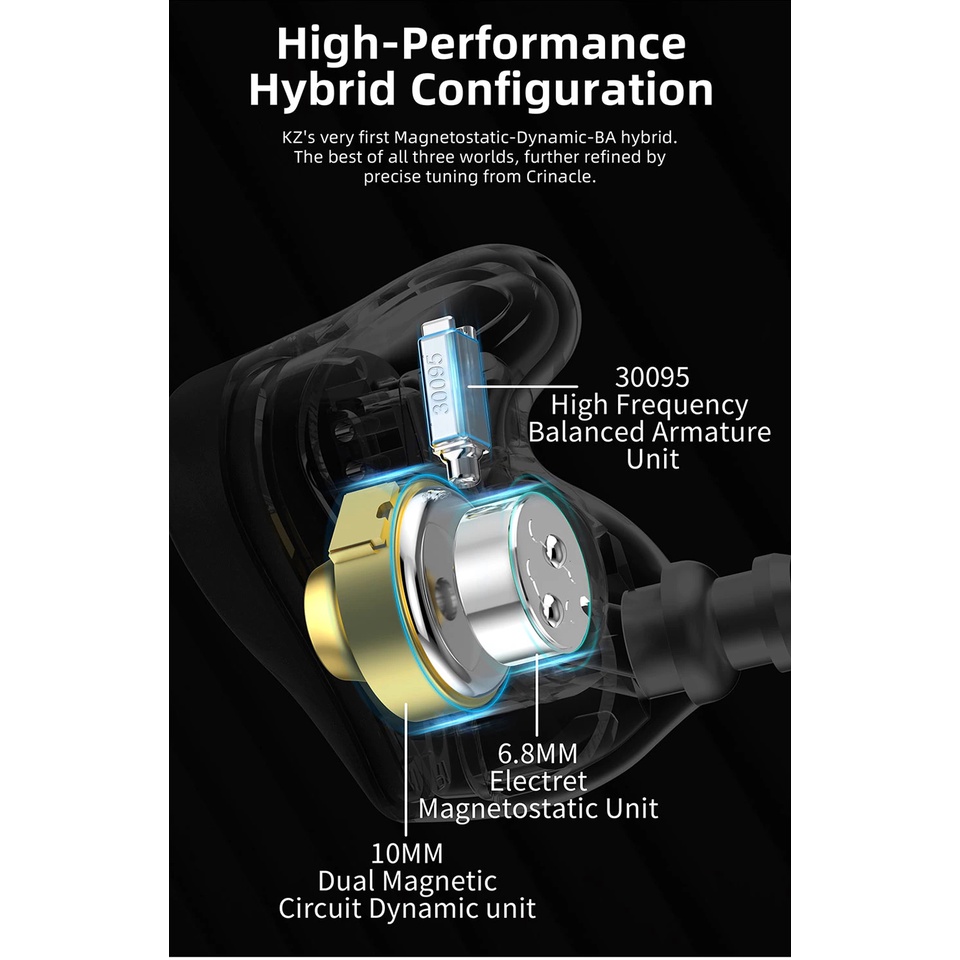 High-Performance Hybrid Configuration

KZ's very first Magnetostatic-Dynamic-BA hybrid. The best of all three worlds, further refined by precise tuning from Crinacle.

30095

30095
High Frequency
Balanced Armature
Unit

6.8MM
Electret
Magnetostatic Unit

10MM
Dual Magnetic
Circuit Dynamic unit