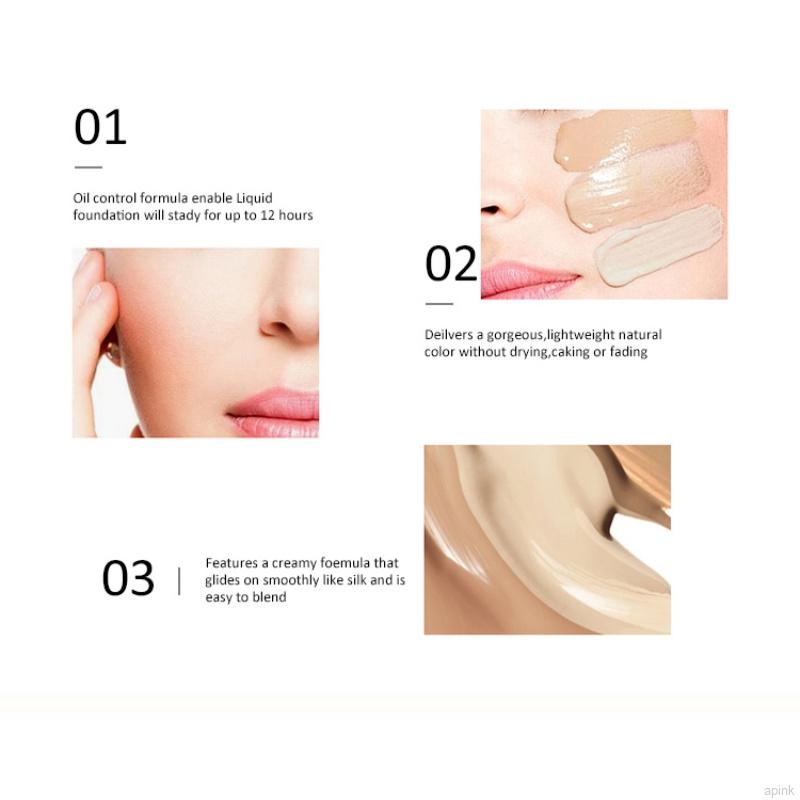 01

Oil control formula enable Liquid foundation will stady for up to 12 hours

02

Deilvers a gorgeous,lightweight natural color without drying,caking or fading

03

Features a creamy foemula that glides on smoothly like silk and is easy to blend

apink