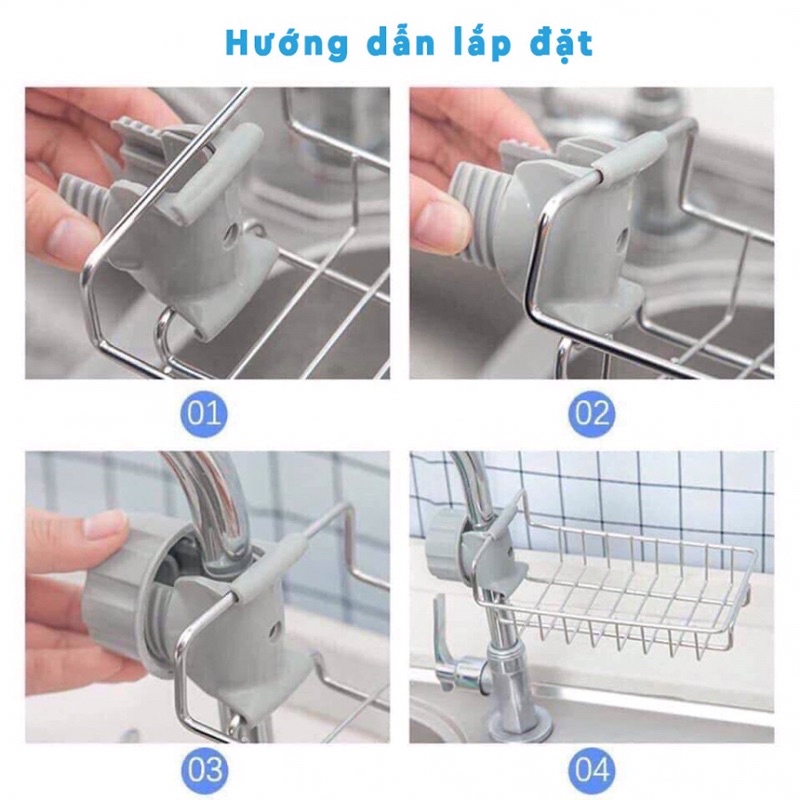 Hướng dẫn lắp đặt

01

02

03

04