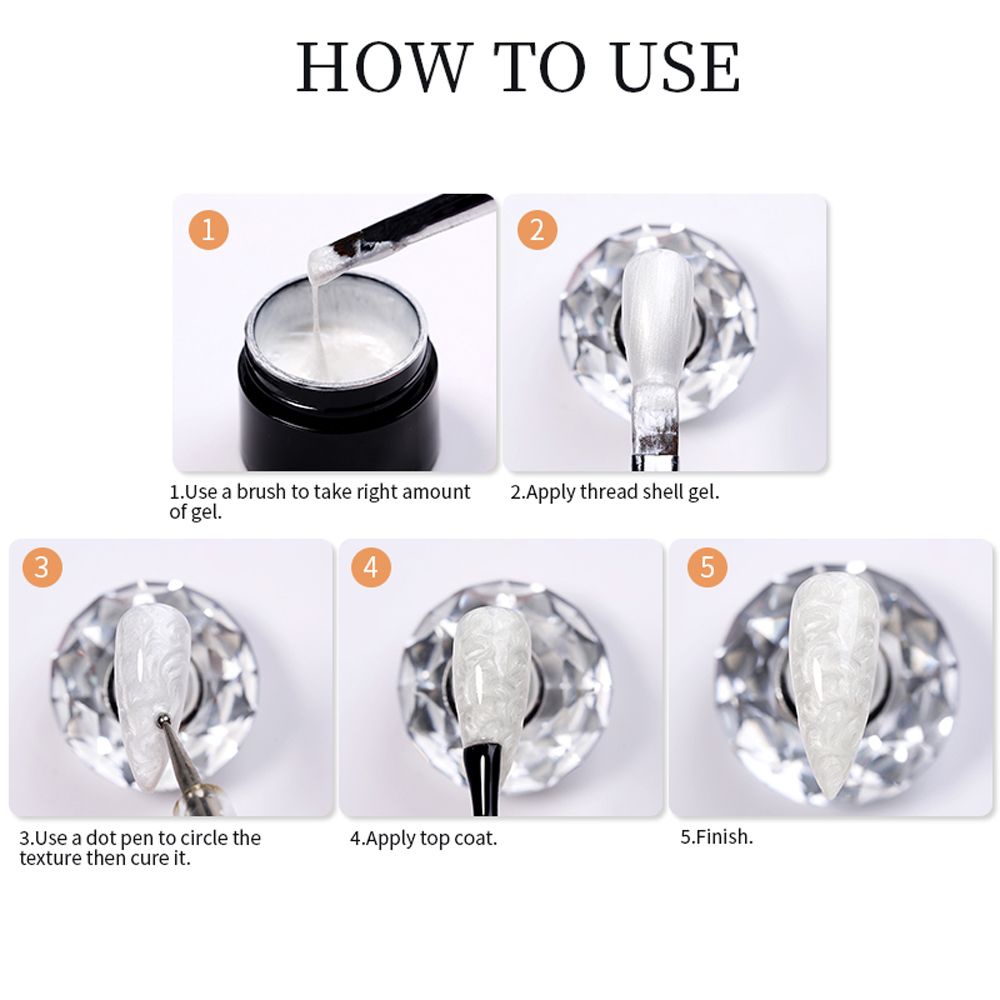 HOW TO USE

1

1.Use a brush to take right amount of gel.

2

2.Apply thread shell gel.

3

3.Use a dot pen to circle the texture then cure it.

4

4.Apply top coat.

5

5.Finish.