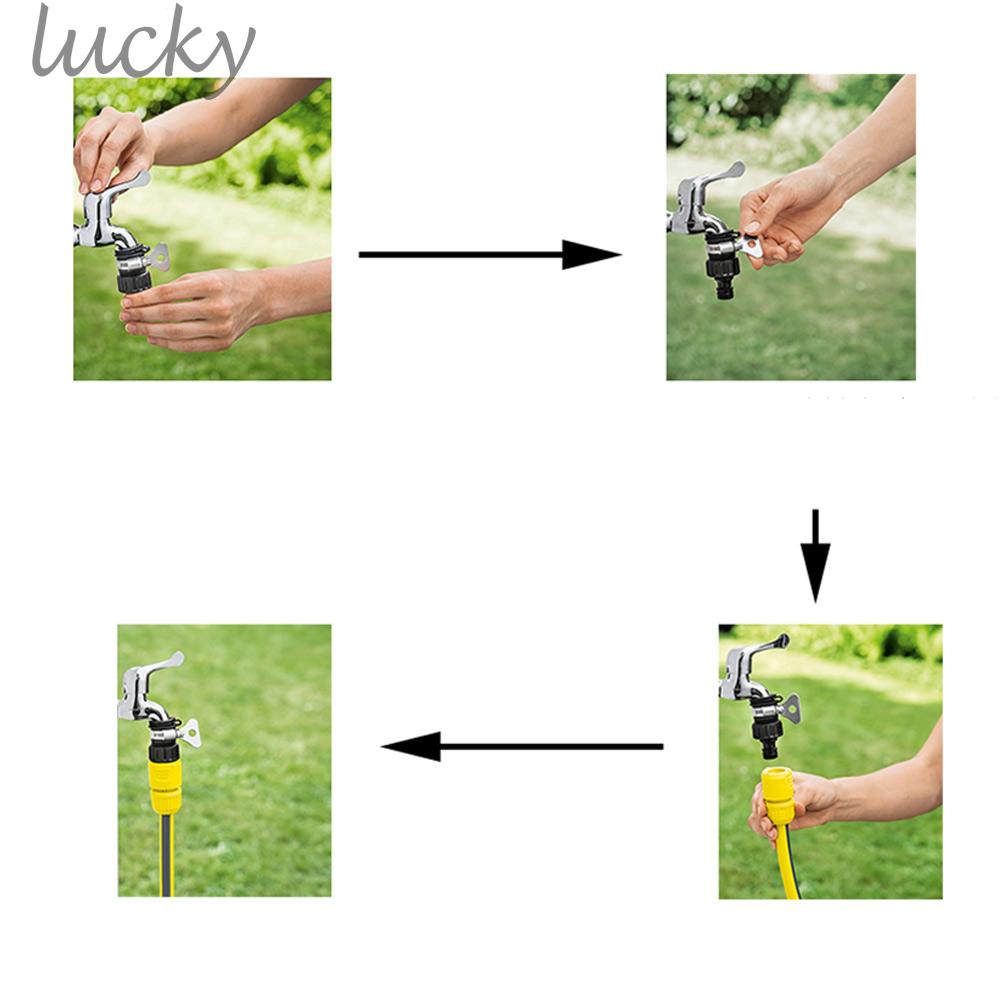 lucky