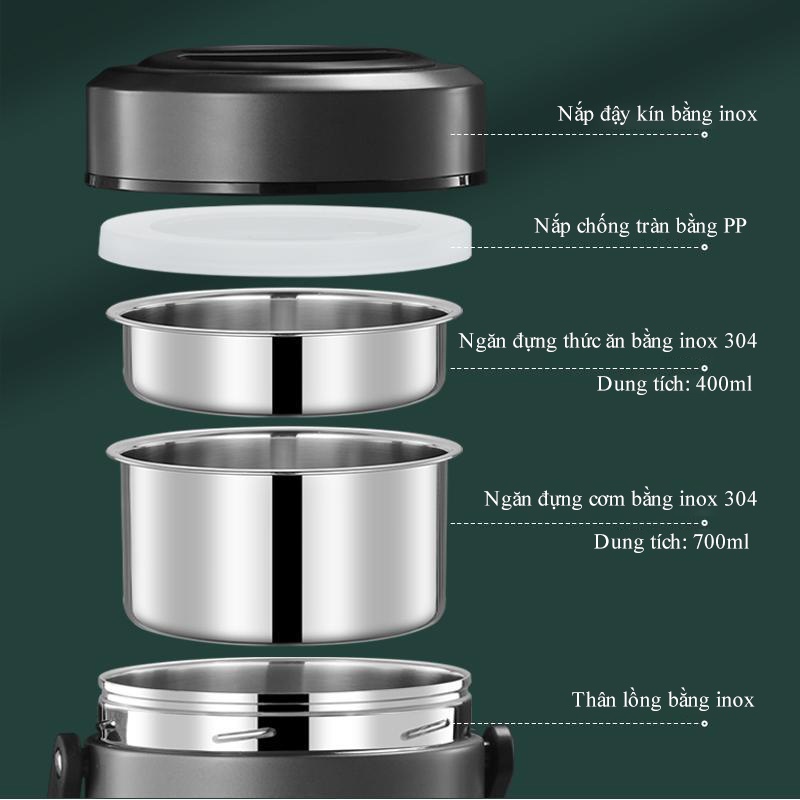 Nắp đậy kín bằng inox

Nắp chống tràn bằng PP

Ngăn đựng thức ăn bằng inox 304
Dung tích: 400ml

Ngăn đựng cơm bằng inox 304
Dung tích: 700ml

Thân lồng bằng inox