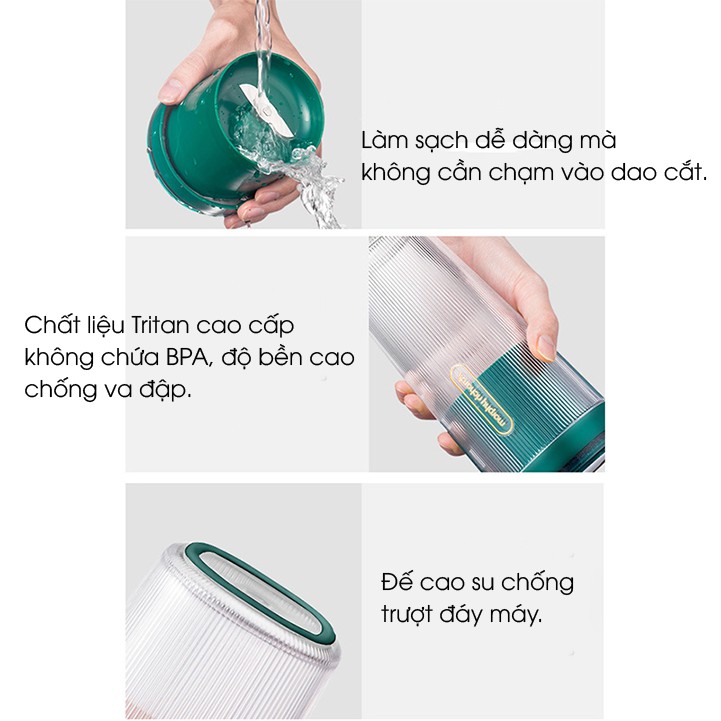 Làm sạch dễ dàng mà không cần chạm vào dao cắt.

Chất liệu Tritan cao cấp không chứa BPA, độ bền cao chống va đập.

morphy richards

Đế cao su chống trượt đáy máy.