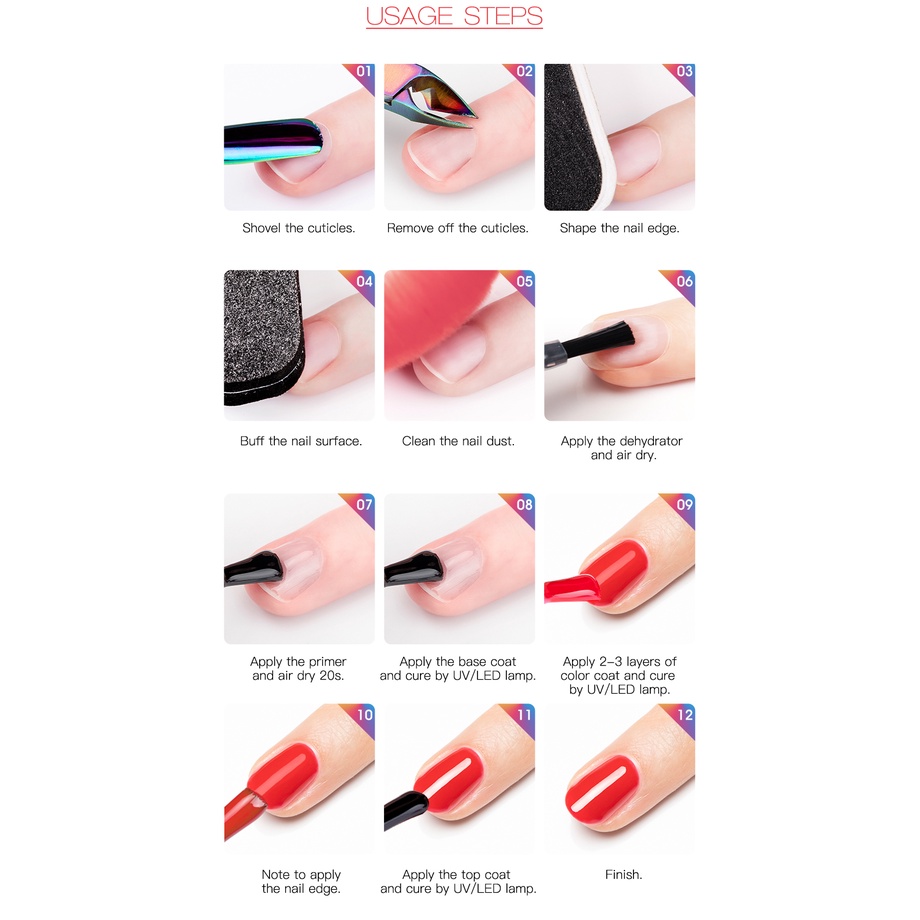 USAGE STEPS

01
Shovel the cuticles.

02
Remove off the cuticles.

03
Shape the nail edge.

04
Buff the nail surface.

05
Clean the nail dust.

06
Apply the dehydrator and air dry.

07
Apply the primer and air dry 20s.

08
Apply the base coat and cure by UV/LED lamp.

09
Apply 2-3 layers of color coat and cure by UV/LED lamp.

10
Note to apply the nail edge.

11
Apply the top coat and cure by UV/LED lamp.

12
Finish.