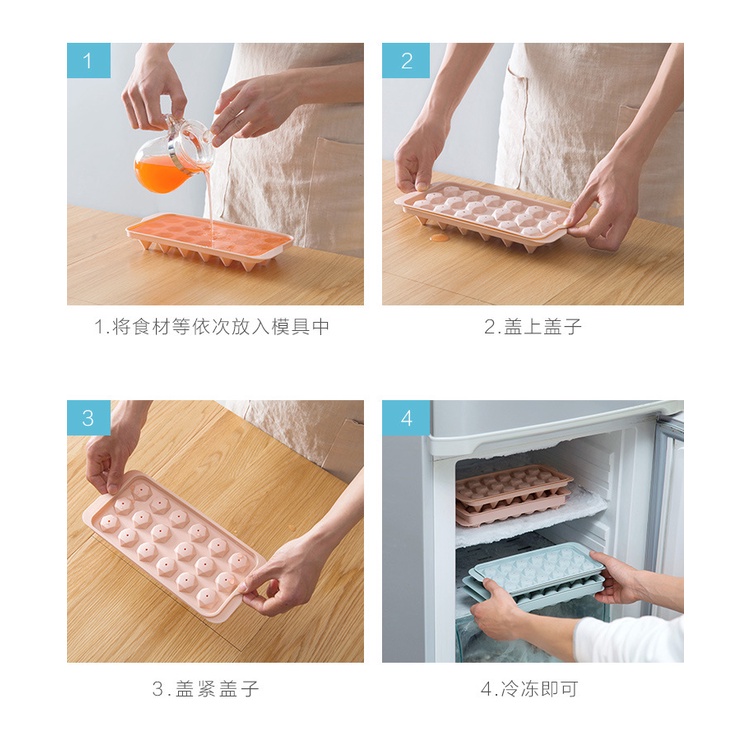 1

1.将食材等依次放入模具中

2

2.盖上盖子

3

3.盖紧盖子

4

4.冷冻即可