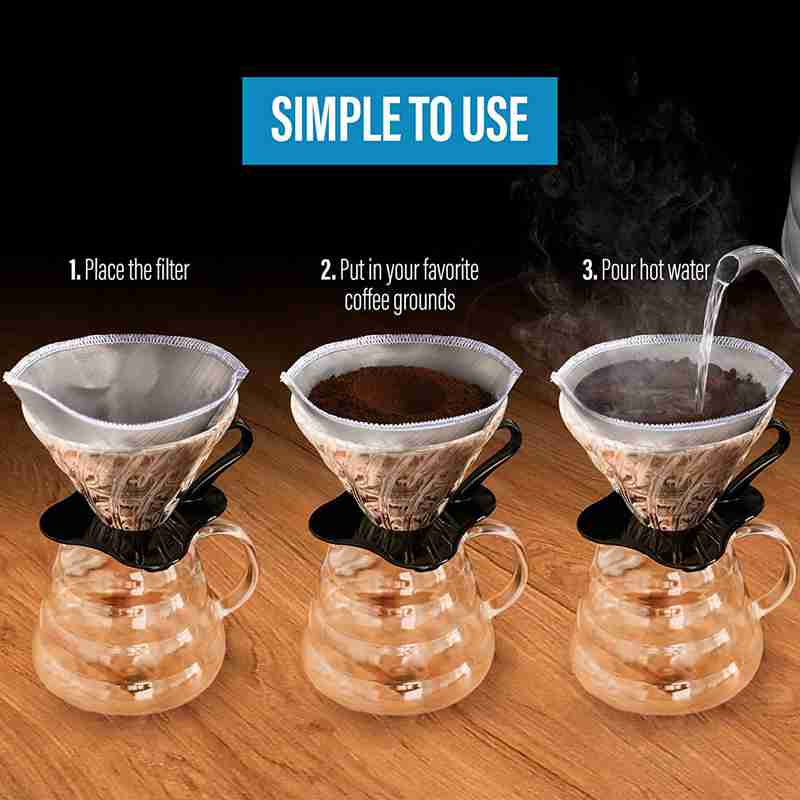 SIMPLE TO USE

1. Place the filter

2. Put in your favorite coffee grounds

3. Pour hot water