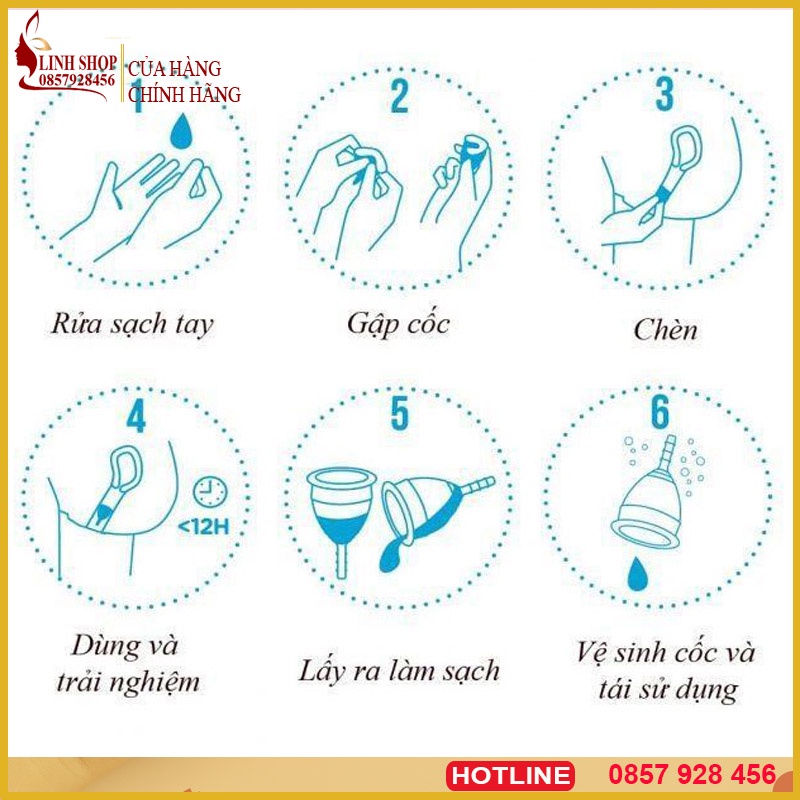 LINH SHOP
0857928456
CỬA HÀNG
CHÍNH HÃNG

1

Rửa sạch tay

2

Gập cốc

3

Chèn

4

<12H

Dùng và trải nghiệm

5

Lấy ra làm sạch

6

Vệ sinh cốc và tái sử dụng

HOTLINE 0857 928 456