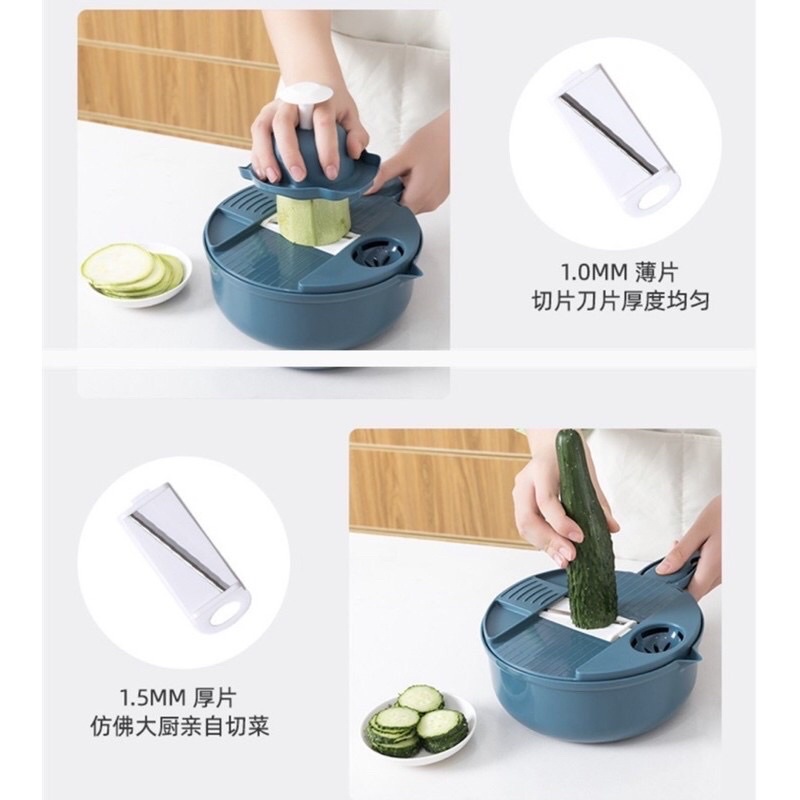 1.0MM 薄片
切片刀片厚度均匀

1.5MM 厚片
仿佛大厨亲自切菜