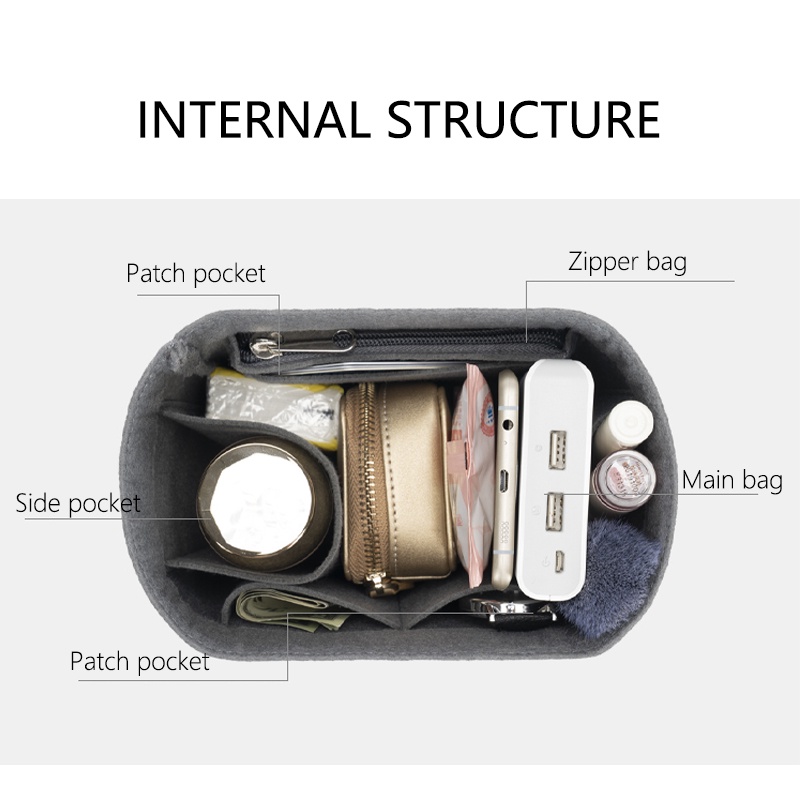 INTERNAL STRUCTURE

Patch pocket

Zipper bag

Side pocket

Main bag

Patch pocket