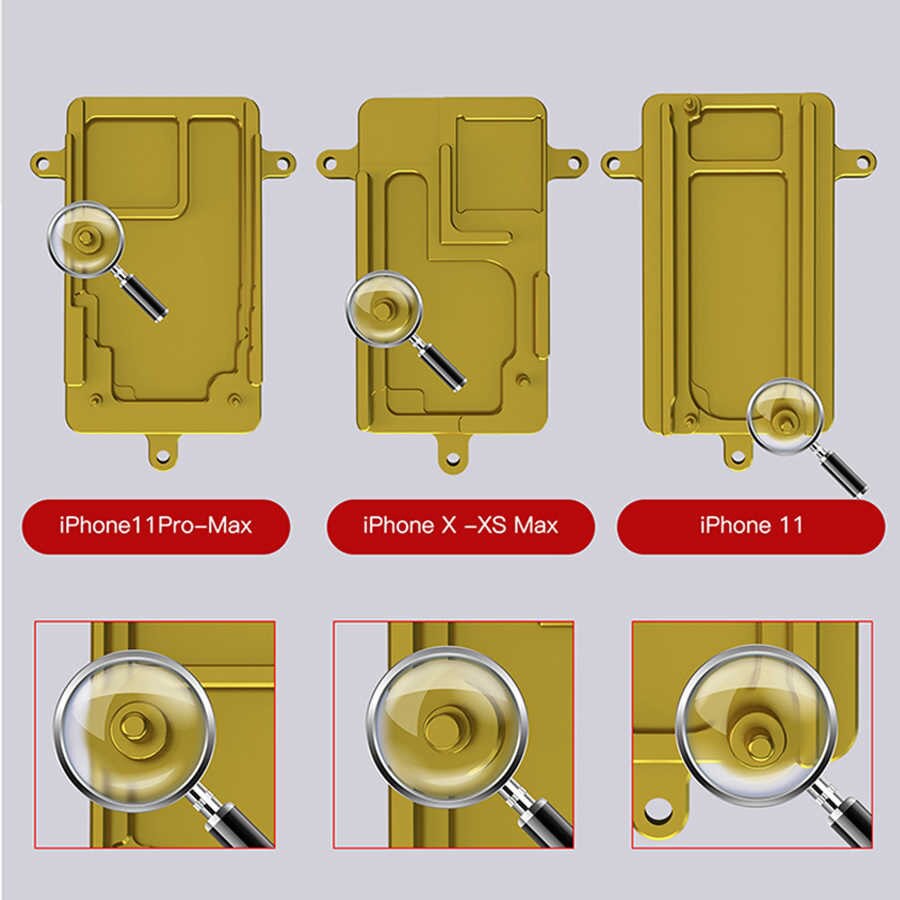 iPhone11Pro-Max

iPhone X -XS Max

iPhone 11