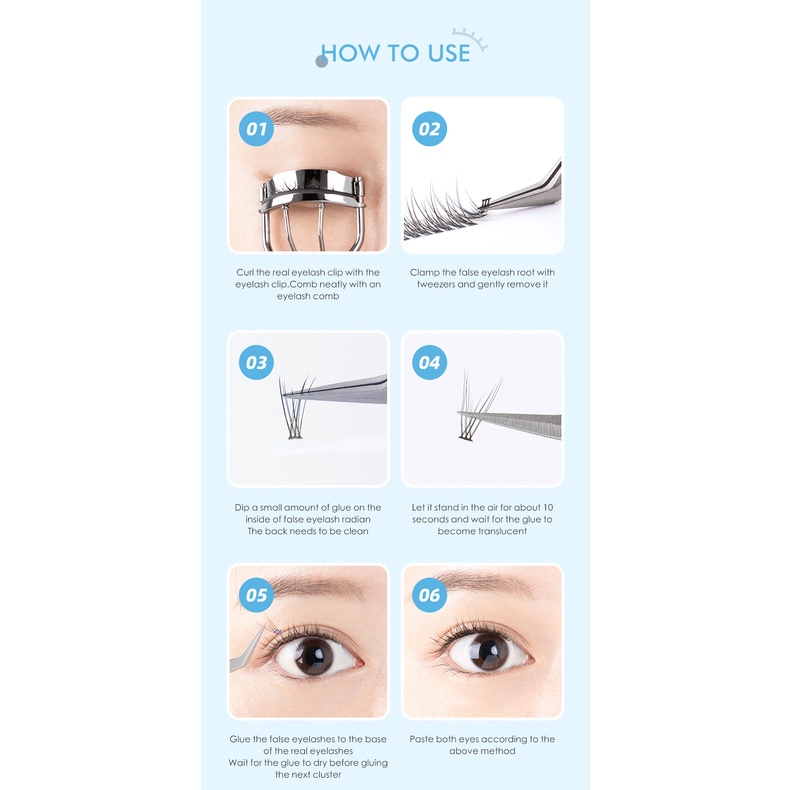 HOW TO USE

01

Curl the real eyelash clip with the eyelash clip,Comb neatly with an eyelash comb

02

Clamp the false eyelash root with tweezers and gently remove it

03

Dip a small amount of glue on the inside of false eyelash radian
The back needs to be clean

04

Let it stand in the air for about 10 seconds and wait for the glue to become translucent

05

Glue the false eyelashes to the base of the real eyelashes
Wait for the glue to dry before gluing the next cluster

06

Paste both eyes according to the above method