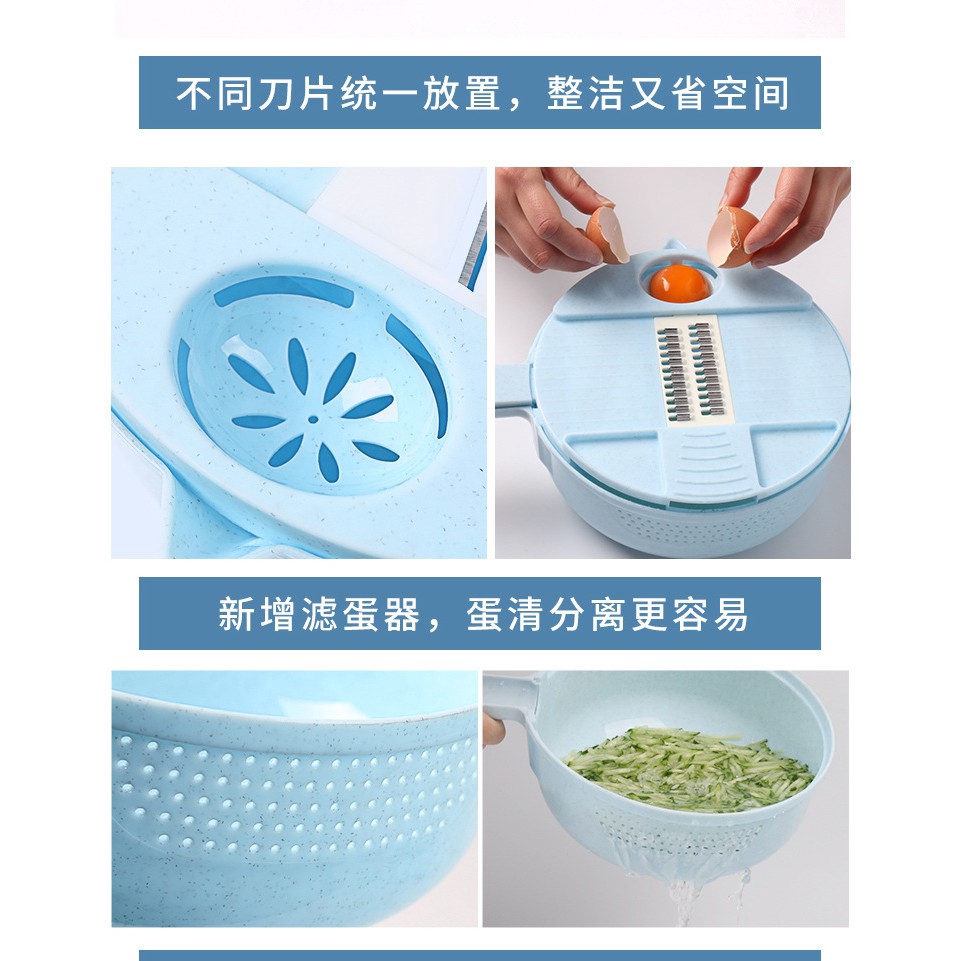 不同刀片统一放置，整洁又省空间

新增滤蛋器，蛋清分离更容易