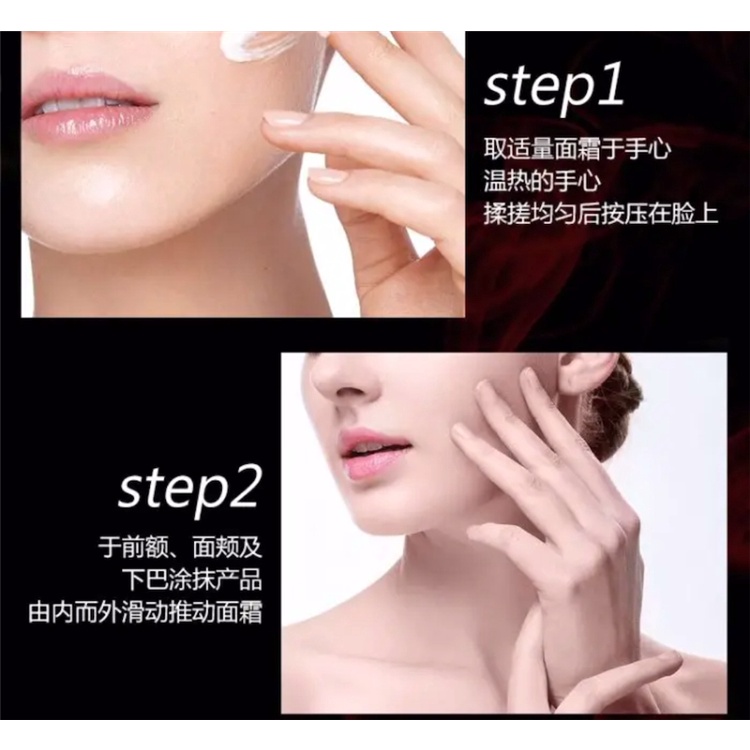 step1

取适量面霜于手心
温热的手心
揉搓均匀后按压在脸上

step2

于前额、面颊及
下巴涂抹产品
由内而外滑动推动面霜