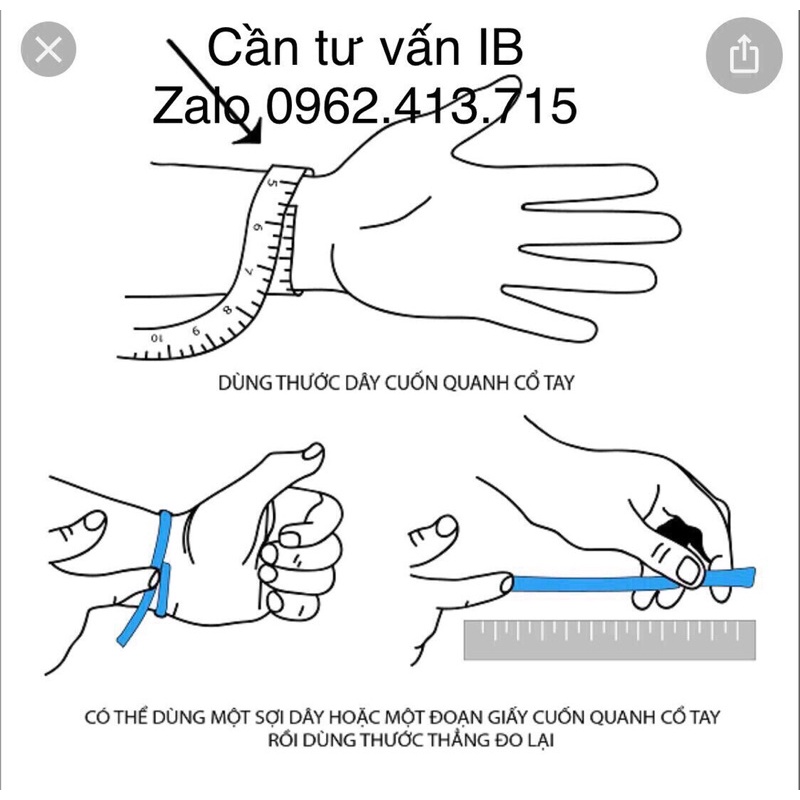 Cần tư vấn IB
Zalo 0962.413.715

5
6
7
8
9
10

DÙNG THƯỚC DÂY CUỐN QUANH CỔ TAY

CÓ THỂ DÙNG MỘT SỢI DÂY HOẶC MỘT ĐOẠN GIẤY CUỐN QUANH CỔ TAY RỒI DÙNG THƯỚC THẲNG ĐO LẠI