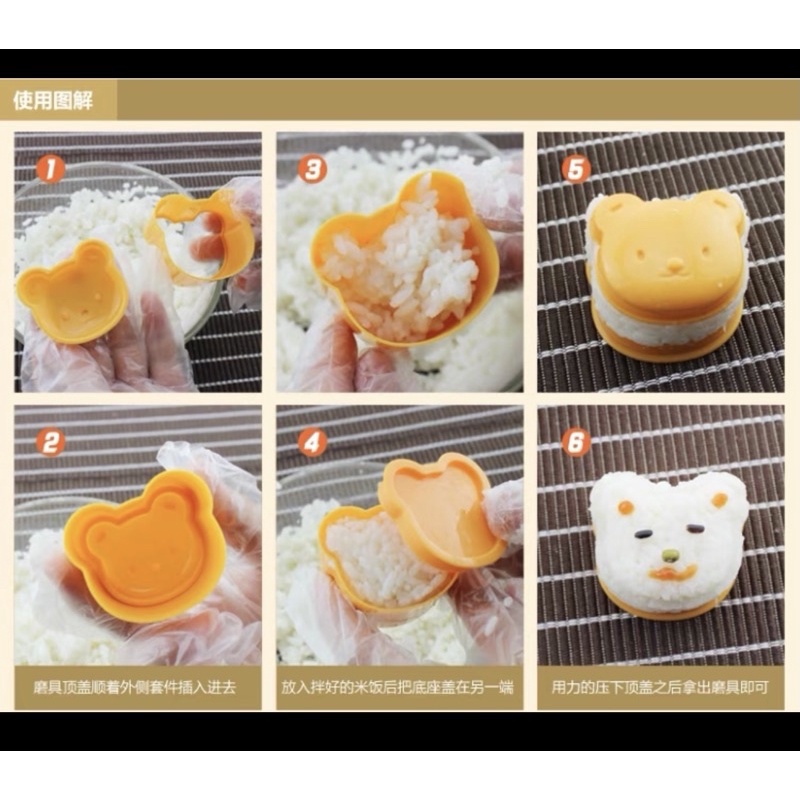 使用图解

1

3

5

2

4

6

磨具顶盖顺着外侧套件插入进去

放入拌好的米饭后把底座盖在另一端

用力的压下顶盖之后拿出磨具即可