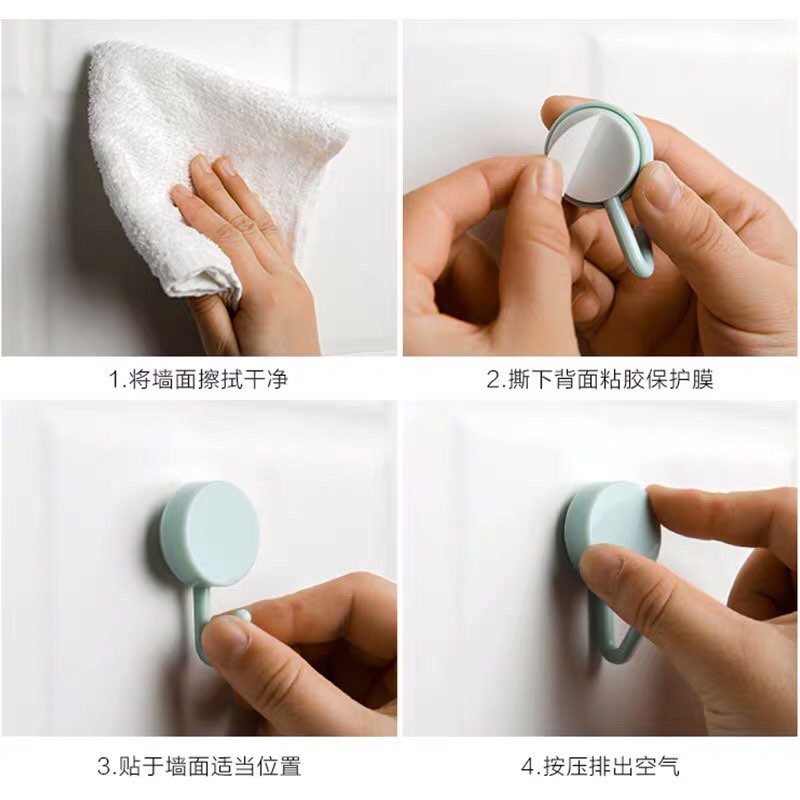 1.将墙面擦拭干净

2.撕下背面粘胶保护膜

3.贴于墙面适当位置

4.按压排出空气