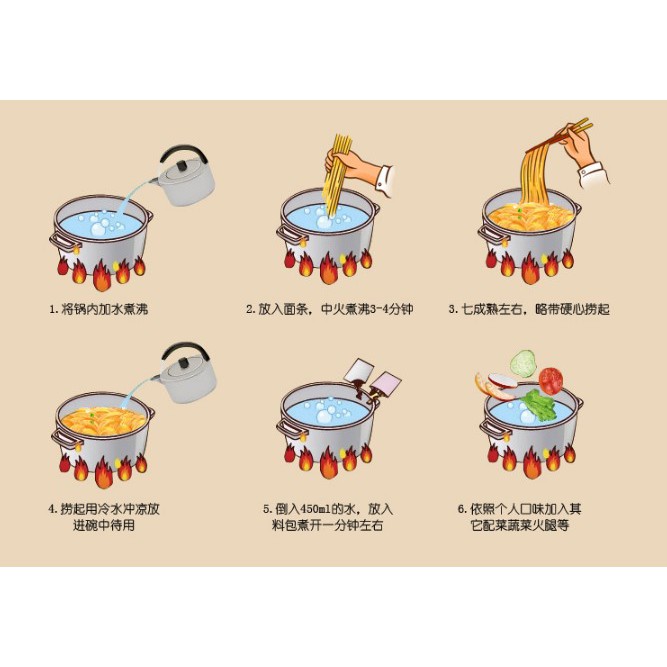 1. 将锅内加水煮沸

2. 放入面条，中火煮沸3-4分钟

3. 七成熟左右，略带硬心捞起

4. 捞起用冷水冲凉放进碗中待用

5. 倒入450ml的水，放入料包煮开一分钟左右

6. 依照个人口味加入其它配菜蔬菜火腿等