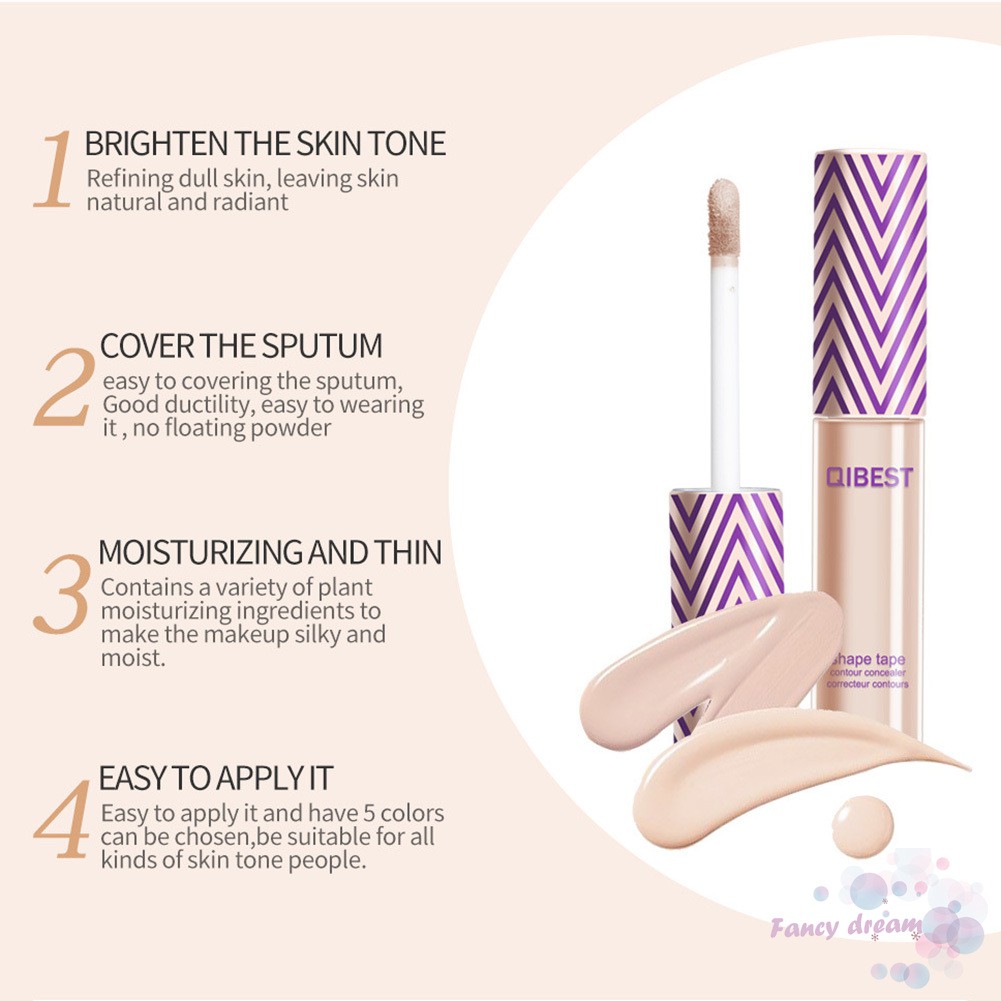 1 BRIGHTEN THE SKIN TONE
Refining dull skin, leaving skin natural and radiant

2 COVER THE SPUTUM
easy to covering the sputum, Good ductility, easy to wearing it , no floating powder

3 MOISTURIZING AND THIN
Contains a variety of plant moisturizing ingredients to make the makeup silky and moist.

4 EASY TO APPLY IT
Easy to apply it and have 5 colors can be chosen,be suitable for all kinds of skin tone people.

QIBEST

shape tape
contour concealer
correcteur contours

Fancy dream