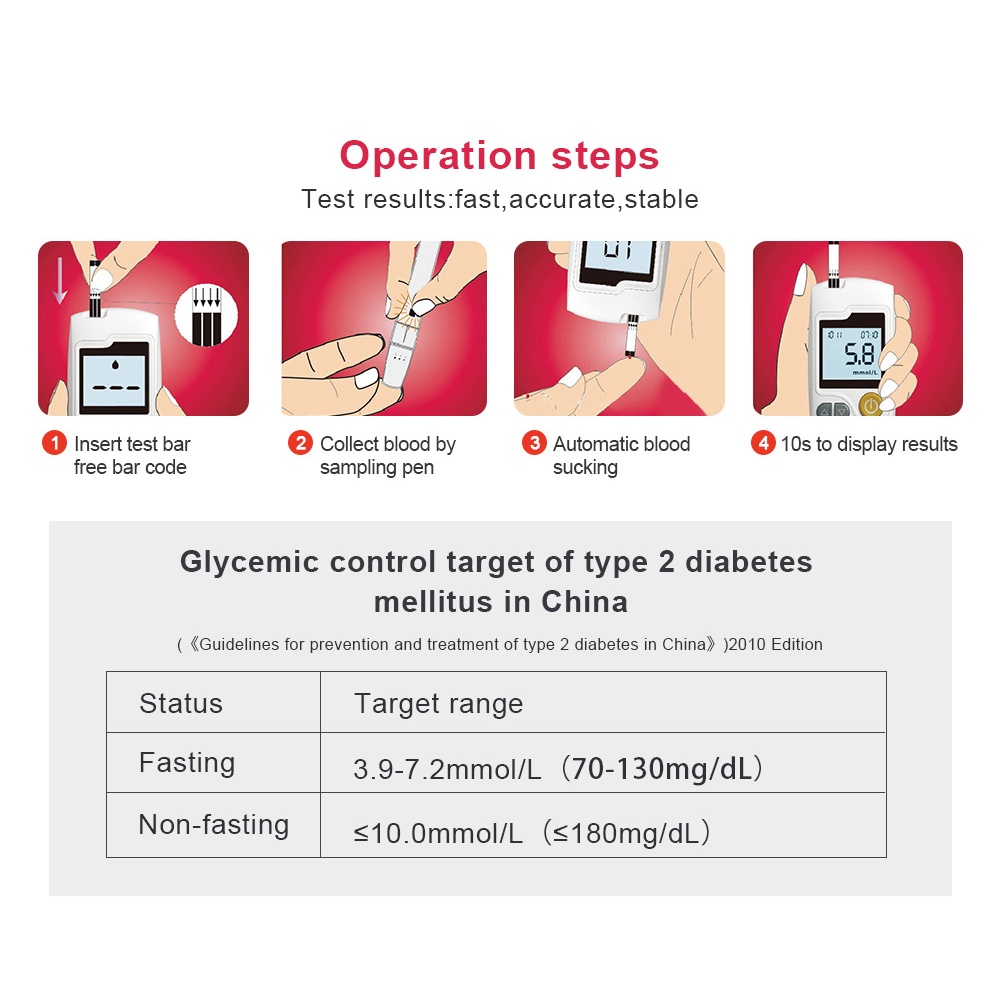 Operation steps

Test results:fast,accurate,stable

5.8

mmol/L

1 Insert test bar free bar code

2 Collect blood by sampling pen

3 Automatic blood sucking

4 10s to display results

Glycemic control target of type 2 diabetes mellitus in China

(《Guidelines for prevention and treatment of type 2 diabetes in China》)2010 Edition

| Status | Target range |
|---|---|
| Fasting | 3.9-7.2mmol/L（70-130mg/dL） |
| Non-fasting | ≤10.0mmol/L（≤180mg/dL） |